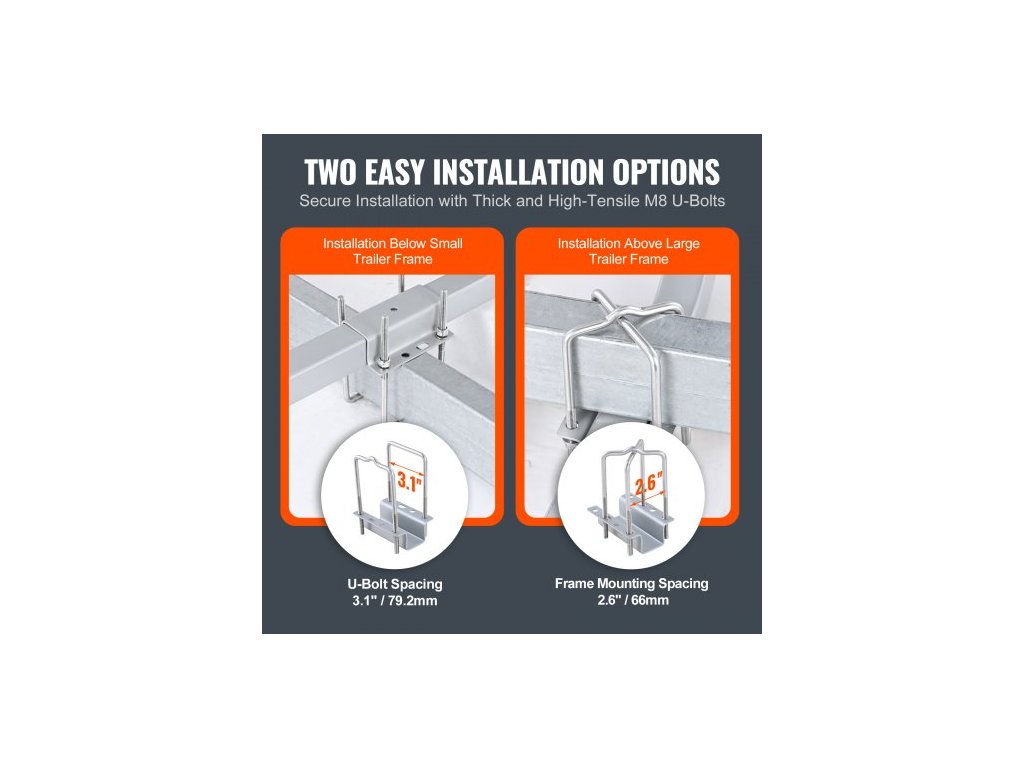 TWO EASY INSTALLATION OPTIONS
Secure Installation with Thick and High-Tensile M8 U-Bolts

Installation Below Small Trailer Frame

3.1"

U-Bolt Spacing
3.1" / 79.2mm

Installation Above Large Trailer Frame

2.6"

Frame Mounting Spacing
2.6" / 66mm