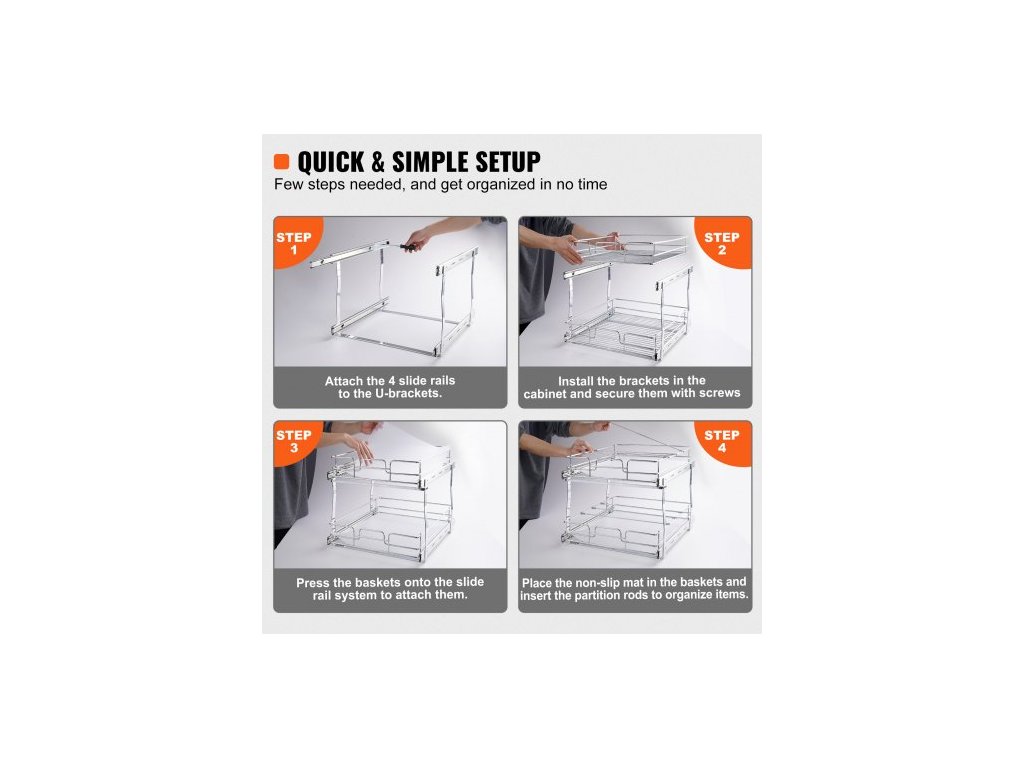 QUICK & SIMPLE SETUP
Few steps needed, and get organized in no time

STEP 1
Attach the 4 slide rails to the U-brackets.

STEP 2
Install the brackets in the cabinet and secure them with screws

STEP 3
Press the baskets onto the slide rail system to attach them.

STEP 4
Place the non-slip mat in the baskets and insert the partition rods to organize items.