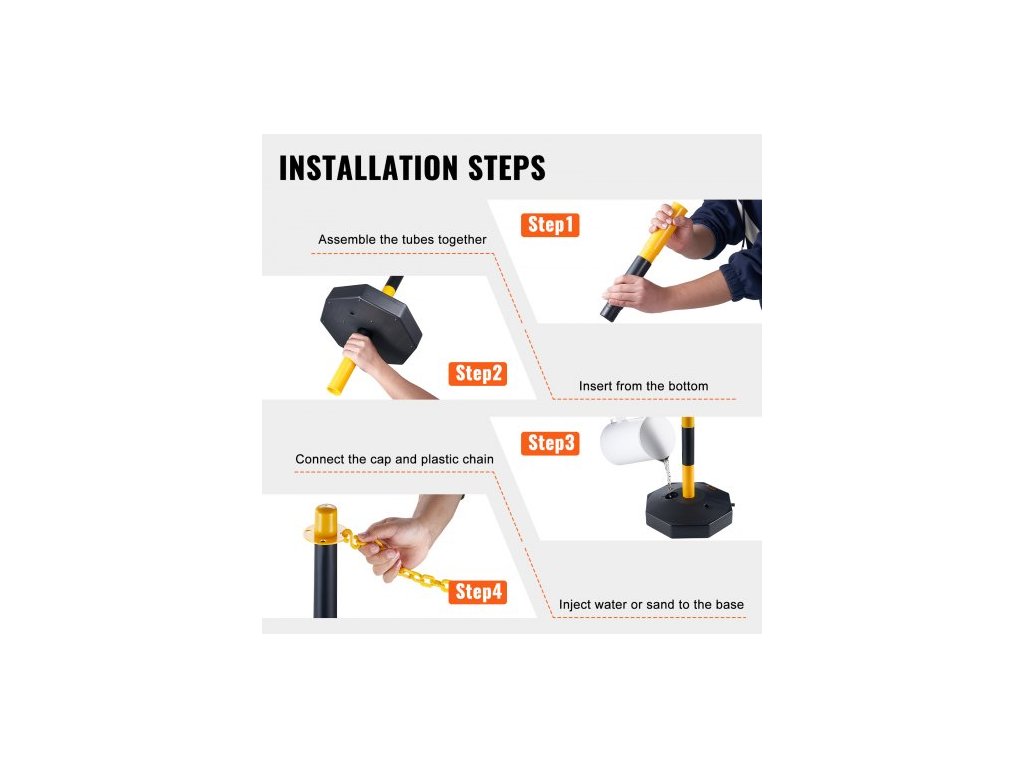 INSTALLATION STEPS

Step1

Assemble the tubes together

Step2

Insert from the bottom

Step3

Connect the cap and plastic chain

Step4

Inject water or sand to the base