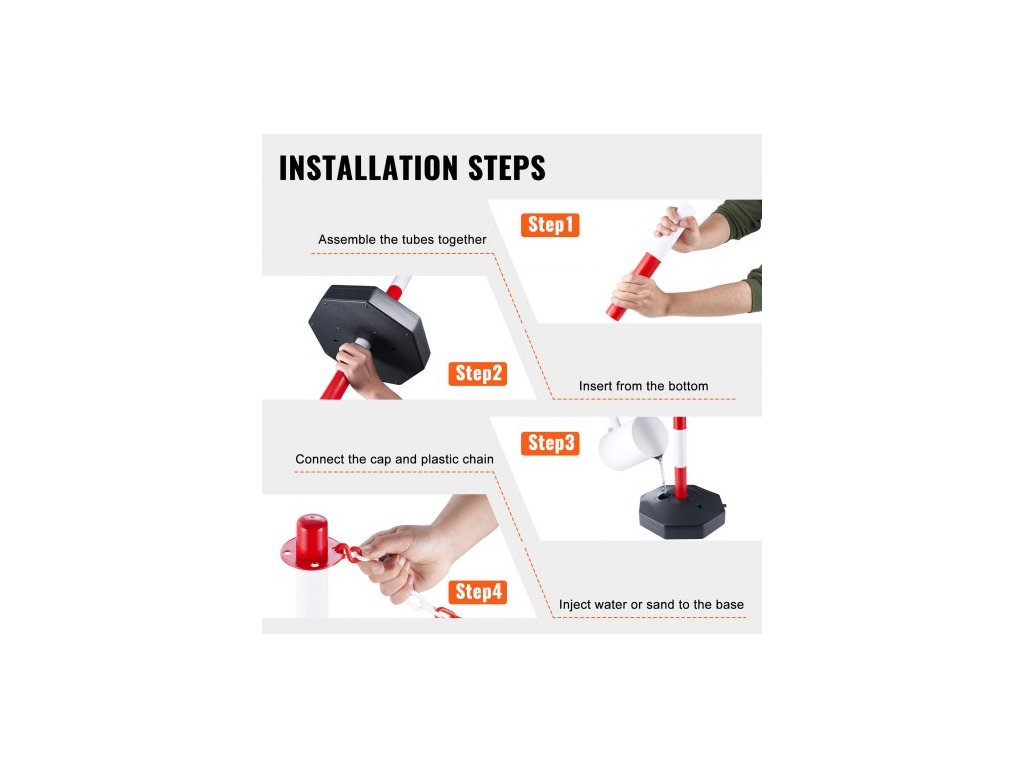 INSTALLATION STEPS

Step1

Assemble the tubes together

Step2

Insert from the bottom

Step3

Connect the cap and plastic chain

Step4

Inject water or sand to the base