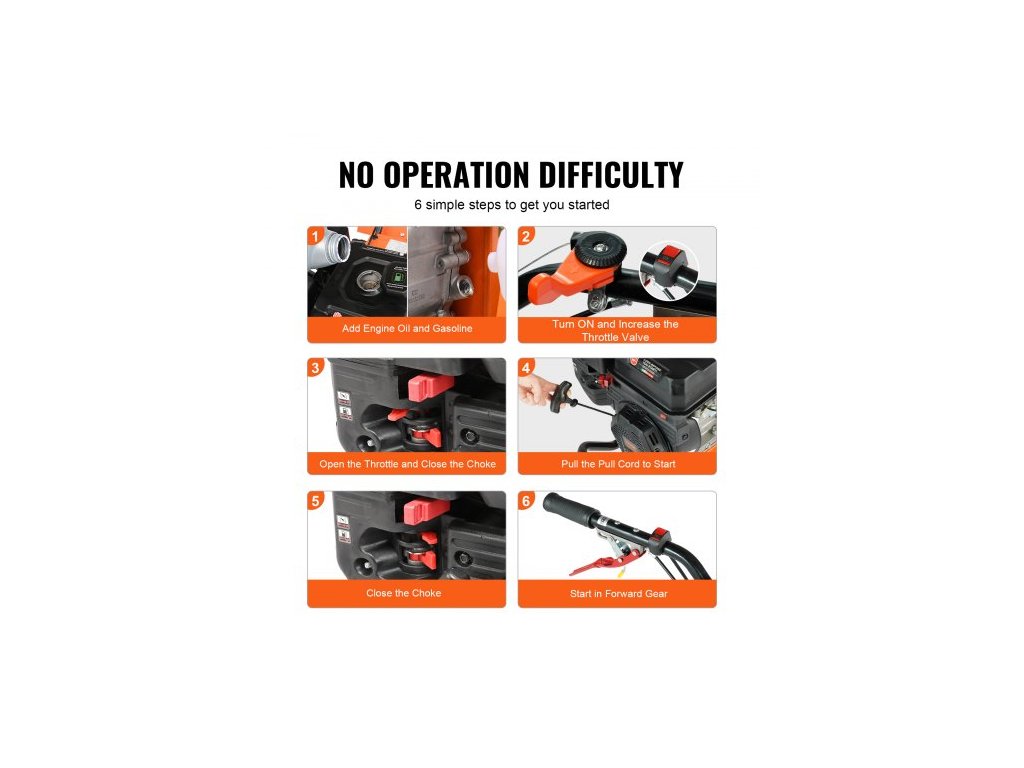 NO OPERATION DIFFICULTY

6 simple steps to get you started

1
Add Engine Oil and Gasoline

2
Turn ON and Increase the Throttle Valve

3
Open the Throttle and Close the Choke

4
Pull the Pull Cord to Start

5
Close the Choke

6
Start in Forward Gear