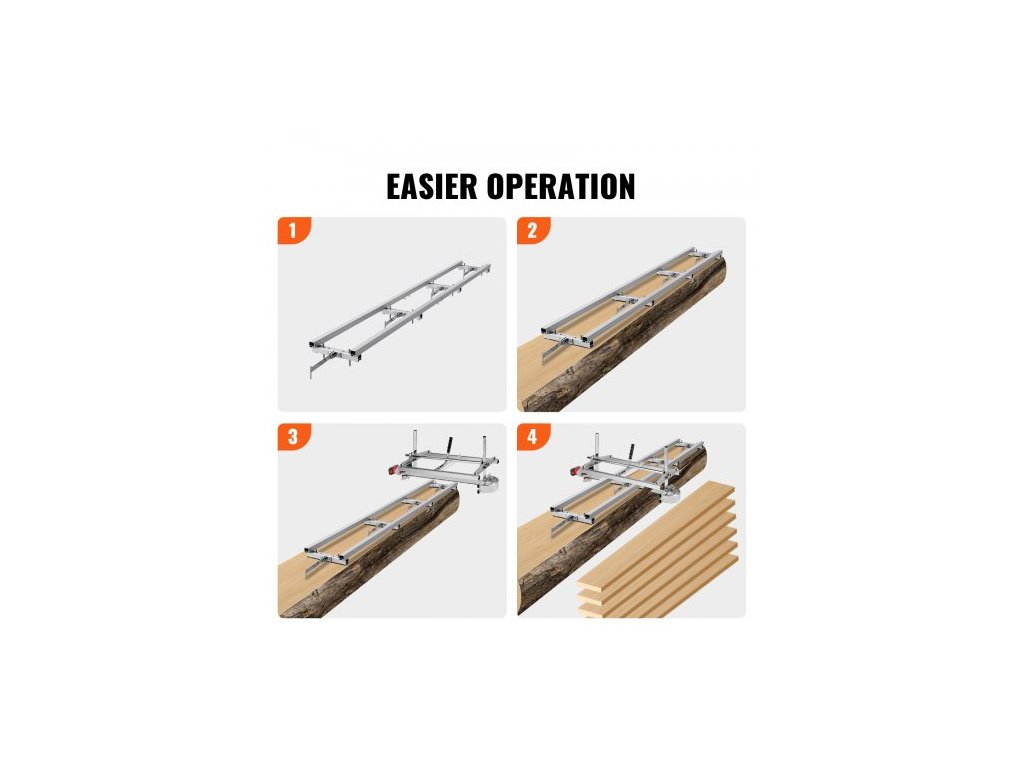 EASIER OPERATION

1

2

3

4