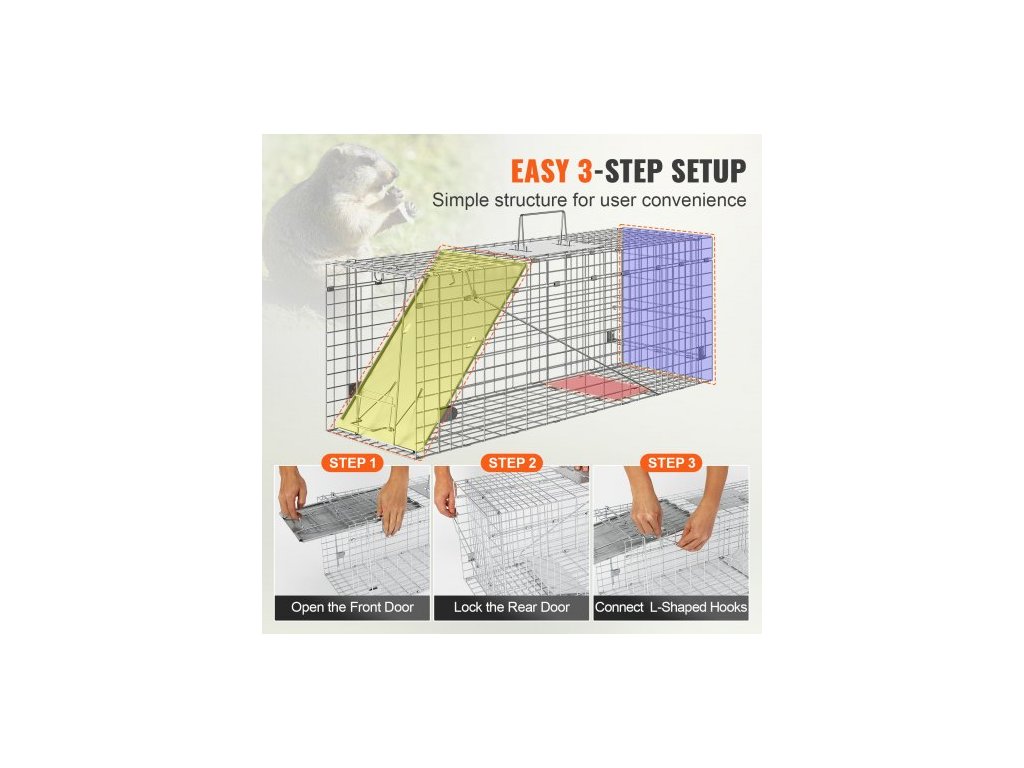 EASY 3-STEP SETUP
Simple structure for user convenience

STEP 1
Open the Front Door

STEP 2
Lock the Rear Door

STEP 3
Connect L-Shaped Hooks