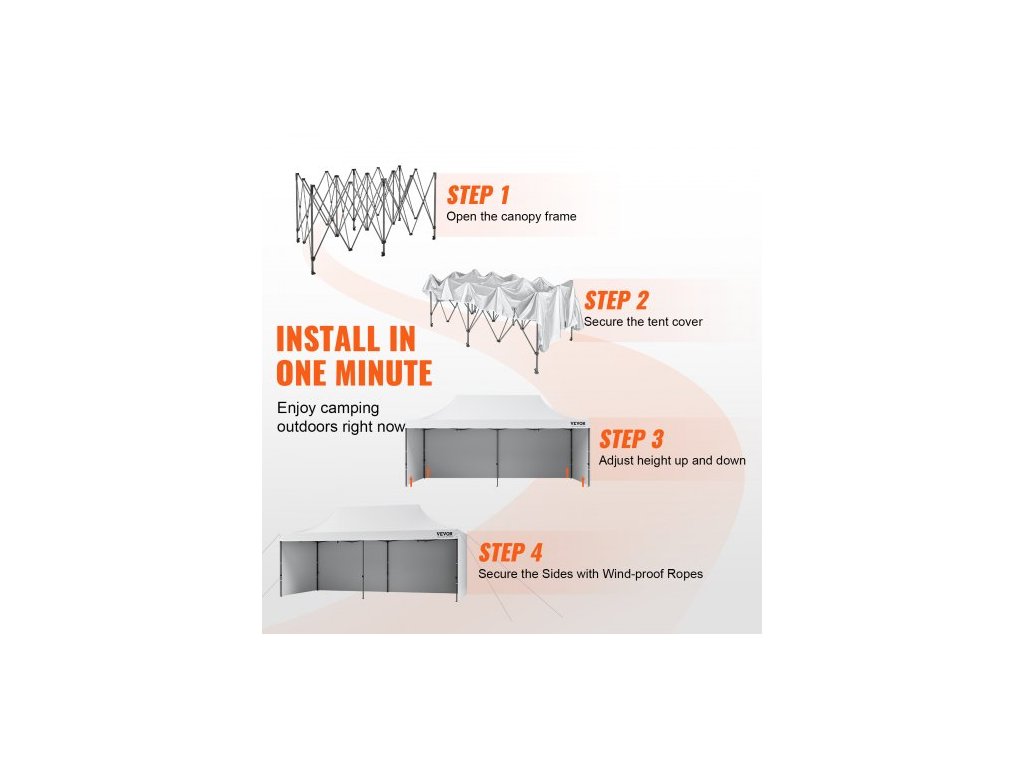 STEP 1
Open the canopy frame

STEP 2
Secure the tent cover

INSTALL IN ONE MINUTE

Enjoy camping outdoors right now

VEVOR

STEP 3
Adjust height up and down

VEVOR

STEP 4
Secure the Sides with Wind-proof Ropes