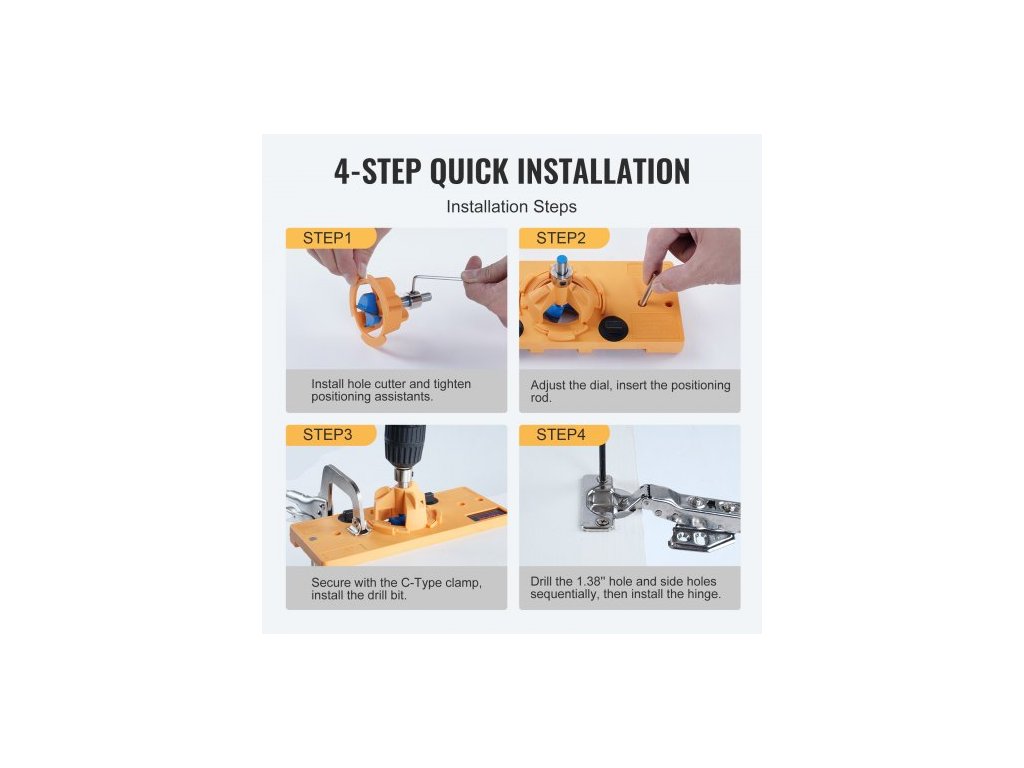 4-STEP QUICK INSTALLATION

Installation Steps

STEP1

Install hole cutter and tighten positioning assistants.

STEP2

Adjust the dial, insert the positioning rod.

STEP3

Secure with the C-Type clamp, install the drill bit.

STEP4

Drill the 1.38" hole and side holes sequentially, then install the hinge.