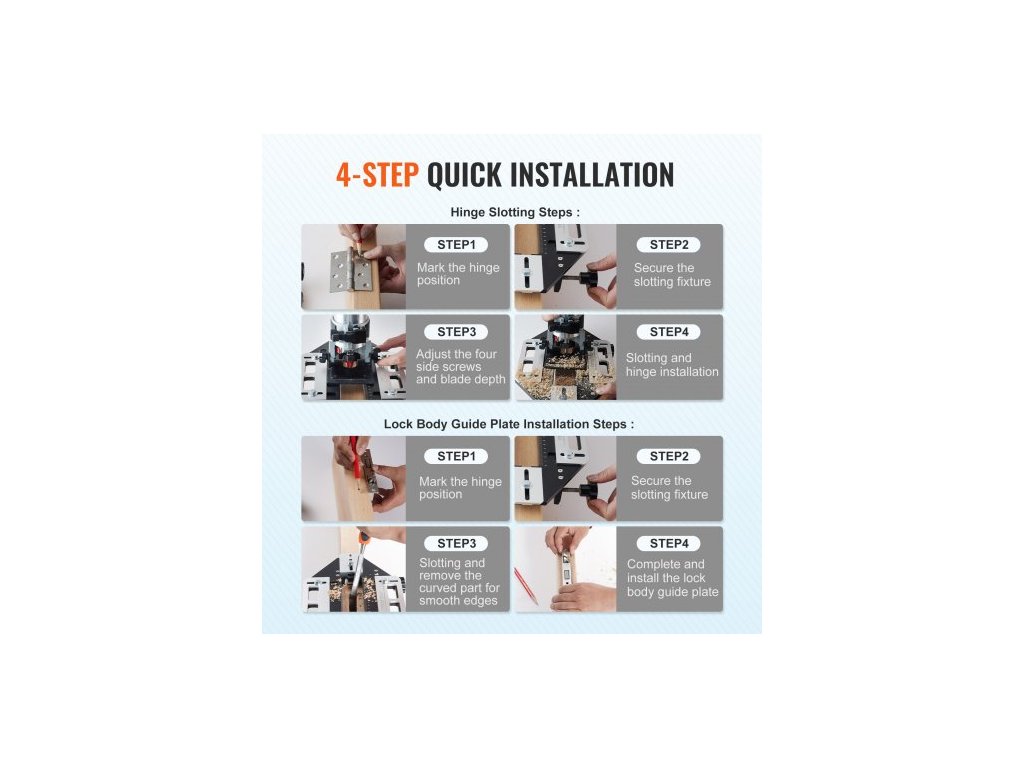 4-STEP QUICK INSTALLATION

Hinge Slotting Steps :

STEP1
Mark the hinge position

STEP2
Secure the slotting fixture

STEP3
Adjust the four side screws and blade depth

STEP4
Slotting and hinge installation

Lock Body Guide Plate Installation Steps :

STEP1
Mark the hinge position

STEP2
Secure the slotting fixture

STEP3
Slotting and remove the curved part for smooth edges

STEP4
Complete and install the lock body guide plate