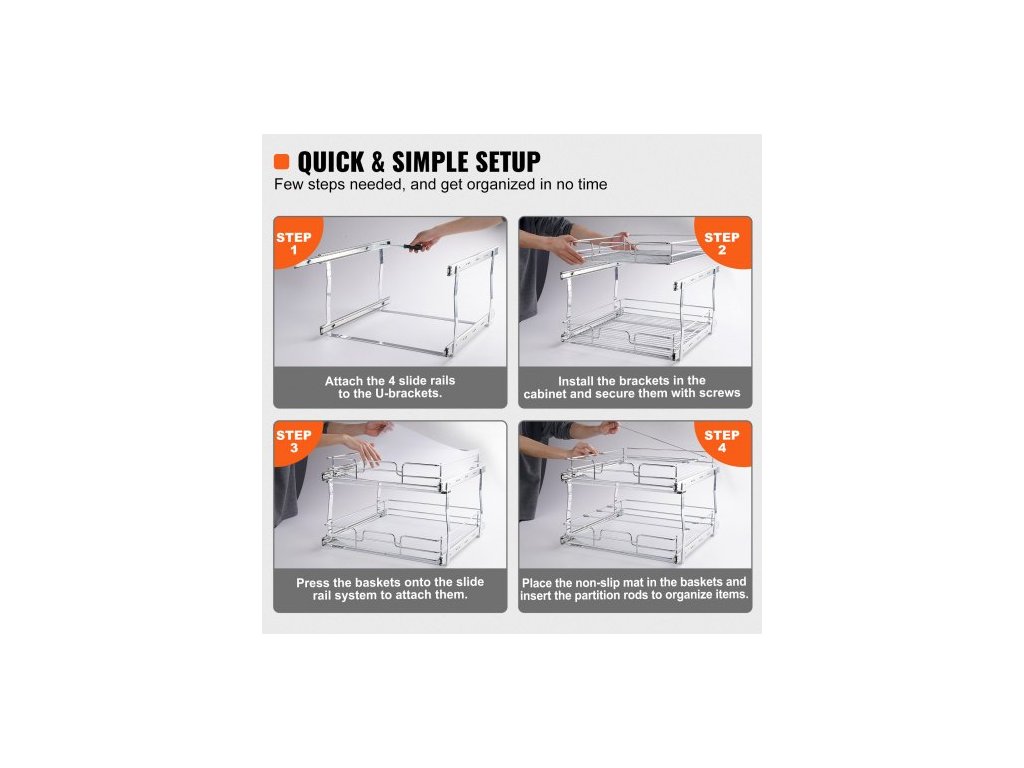 QUICK & SIMPLE SETUP
Few steps needed, and get organized in no time

STEP 1
Attach the 4 slide rails to the U-brackets.

STEP 2
Install the brackets in the cabinet and secure them with screws

STEP 3
Press the baskets onto the slide rail system to attach them.

STEP 4
Place the non-slip mat in the baskets and insert the partition rods to organize items.