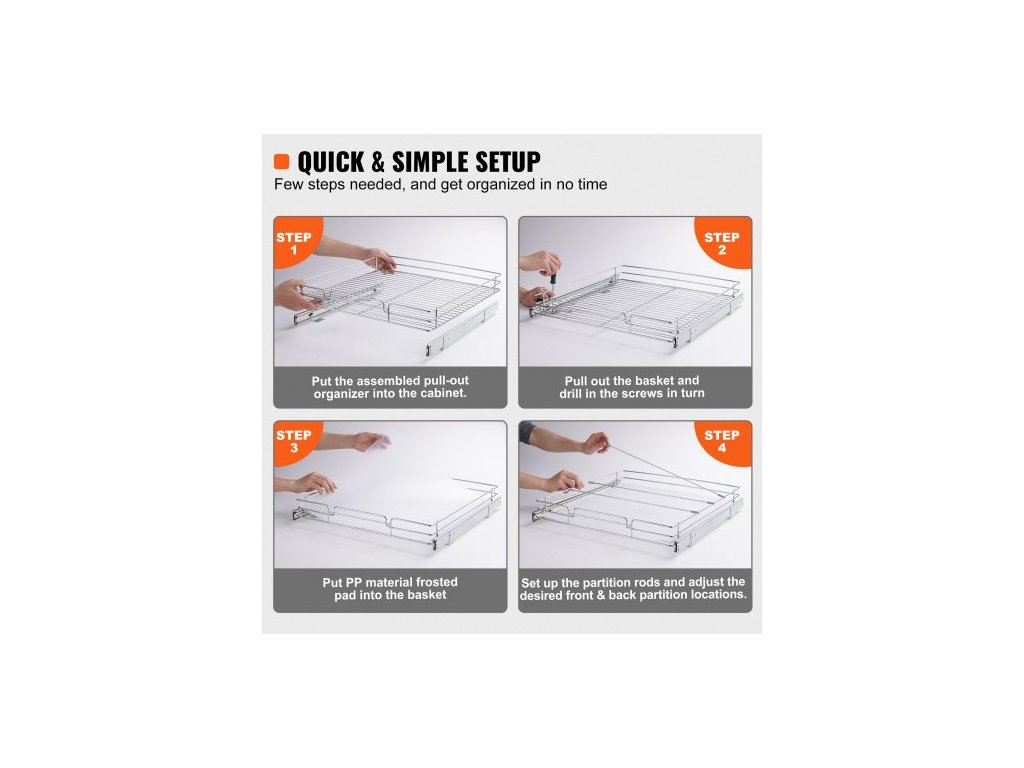 QUICK & SIMPLE SETUP
Few steps needed, and get organized in no time

STEP 1

Put the assembled pull-out organizer into the cabinet.

STEP 2

Pull out the basket and drill in the screws in turn

STEP 3

Put PP material frosted pad into the basket

STEP 4

Set up the partition rods and adjust the desired front & back partition locations.