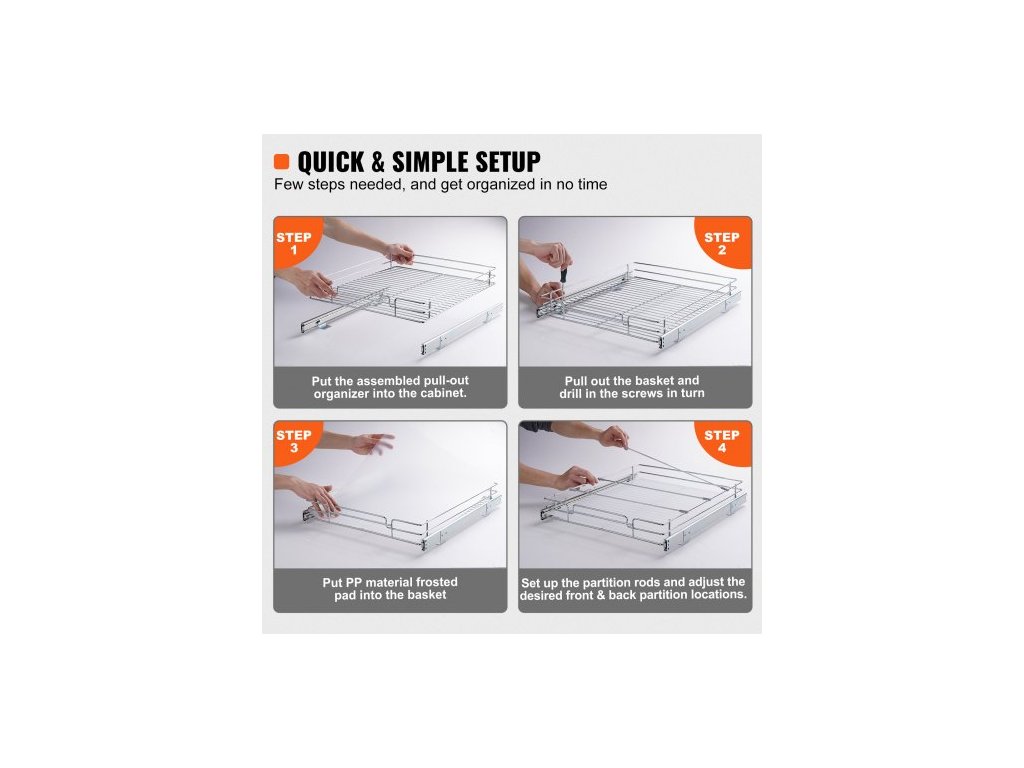 QUICK & SIMPLE SETUP

Few steps needed, and get organized in no time

STEP 1

Put the assembled pull-out organizer into the cabinet.

STEP 2

Pull out the basket and drill in the screws in turn

STEP 3

Put PP material frosted pad into the basket

STEP 4

Set up the partition rods and adjust the desired front & back partition locations.