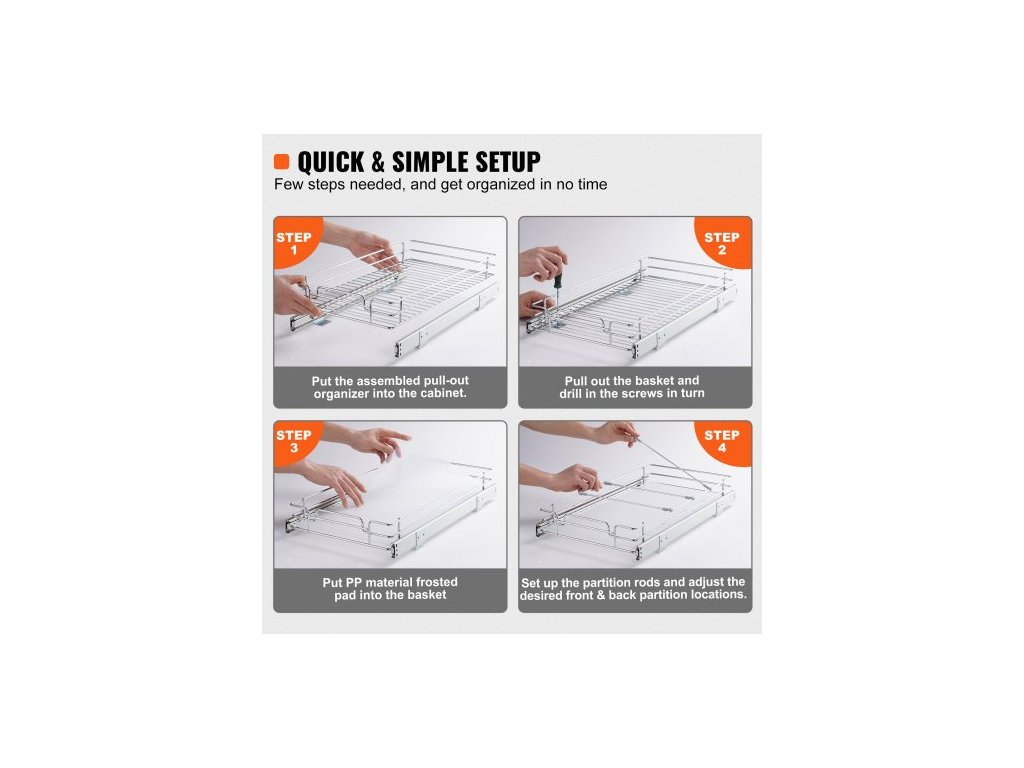 QUICK & SIMPLE SETUP
Few steps needed, and get organized in no time

STEP 1

Put the assembled pull-out organizer into the cabinet.

STEP 2

Pull out the basket and drill in the screws in turn

STEP 3

Put PP material frosted pad into the basket

STEP 4

Set up the partition rods and adjust the desired front & back partition locations.