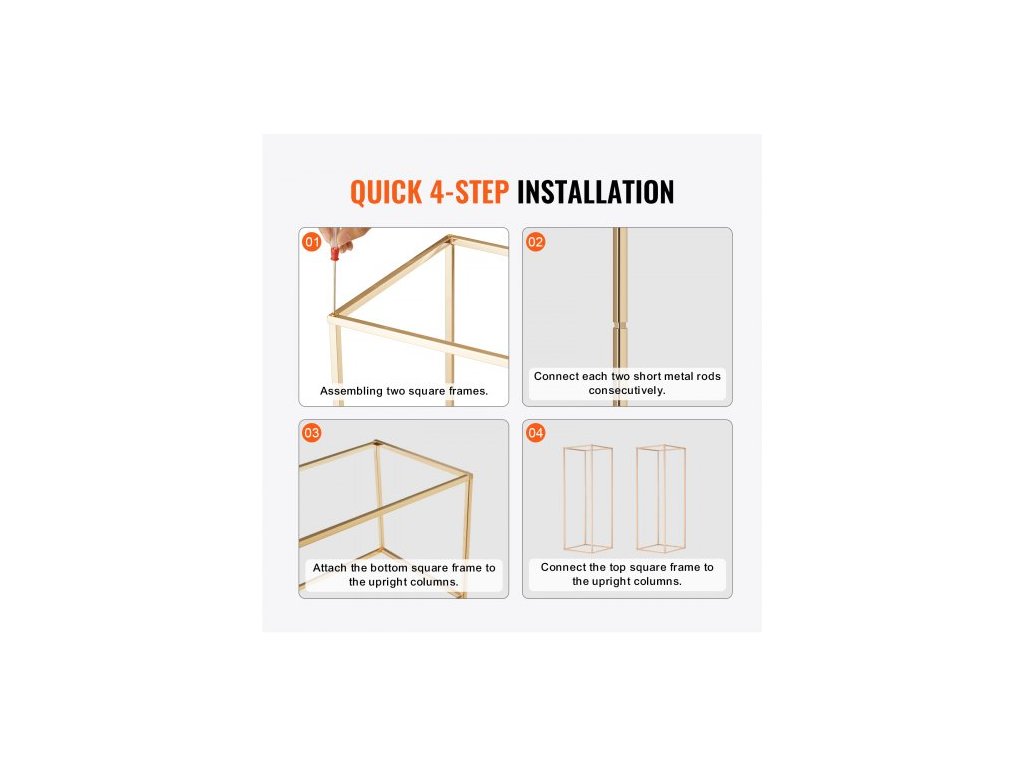 QUICK 4-STEP INSTALLATION

01

Assembling two square frames.

02

Connect each two short metal rods consecutively.

03

Attach the bottom square frame to the upright columns.

04

Connect the top square frame to the upright columns.