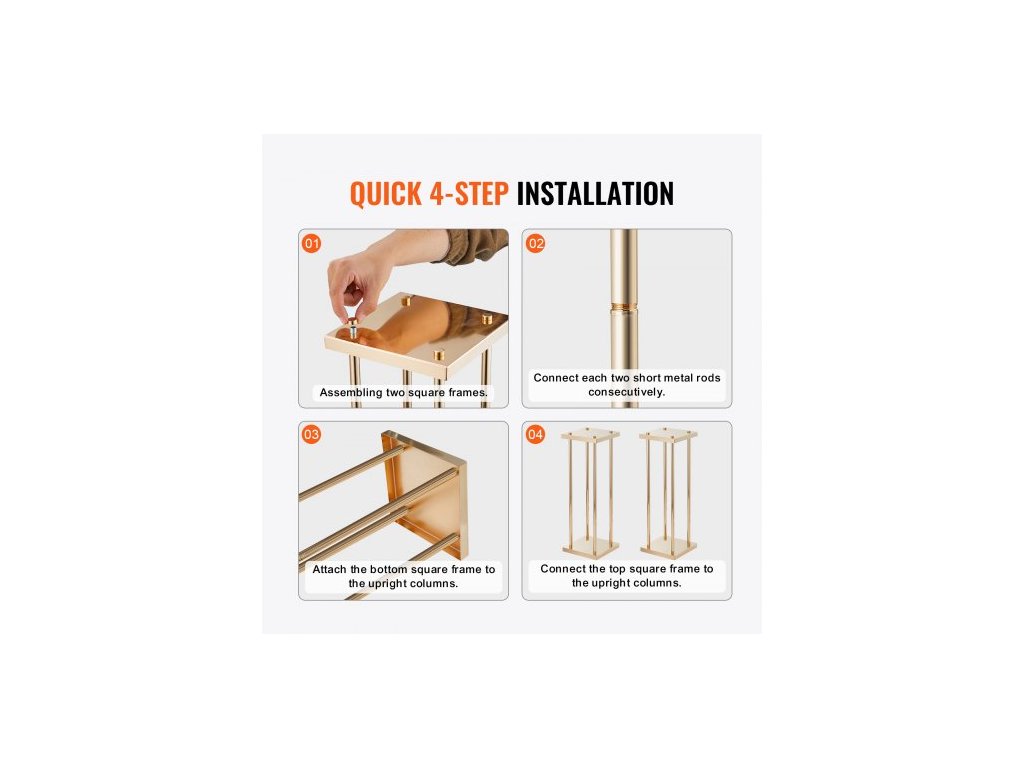 QUICK 4-STEP INSTALLATION

01
Assembling two square frames.

02
Connect each two short metal rods consecutively.

03
Attach the bottom square frame to the upright columns.

04
Connect the top square frame to the upright columns.