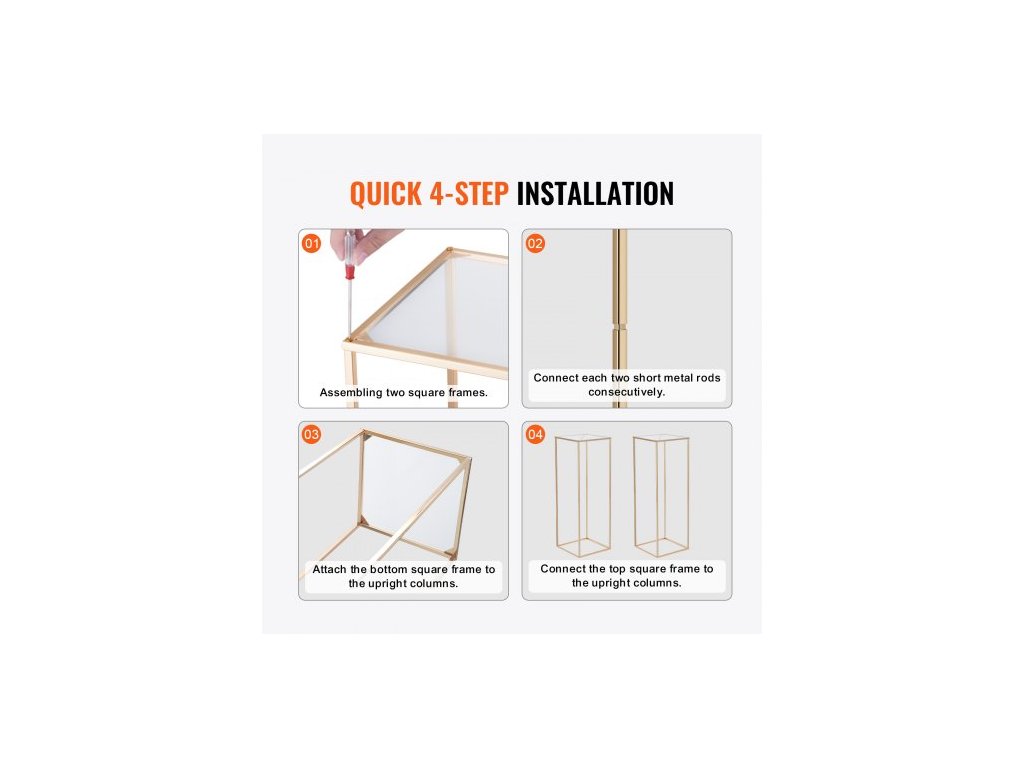 QUICK 4-STEP INSTALLATION

01
Assembling two square frames.

02
Connect each two short metal rods consecutively.

03
Attach the bottom square frame to the upright columns.

04
Connect the top square frame to the upright columns.