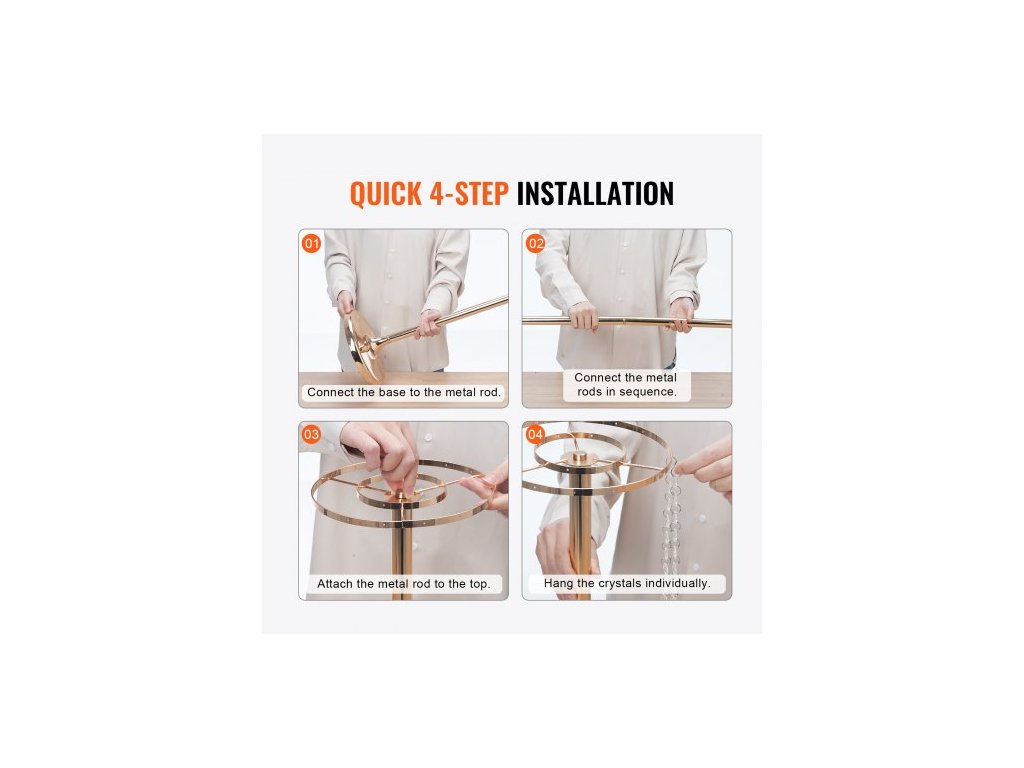 QUICK 4-STEP INSTALLATION

01
Connect the base to the metal rod.

02
Connect the metal rods in sequence.

03
Attach the metal rod to the top.

04
Hang the crystals individually.