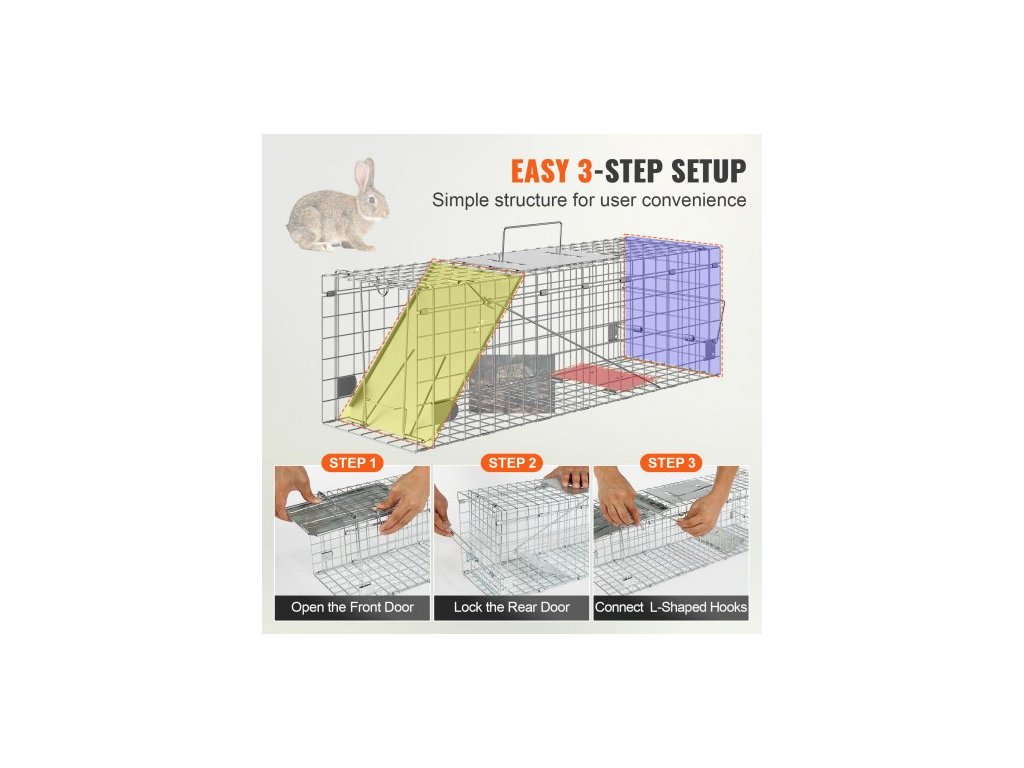 EASY 3-STEP SETUP

Simple structure for user convenience

STEP 1

Open the Front Door

STEP 2

Lock the Rear Door

STEP 3

Connect L-Shaped Hooks