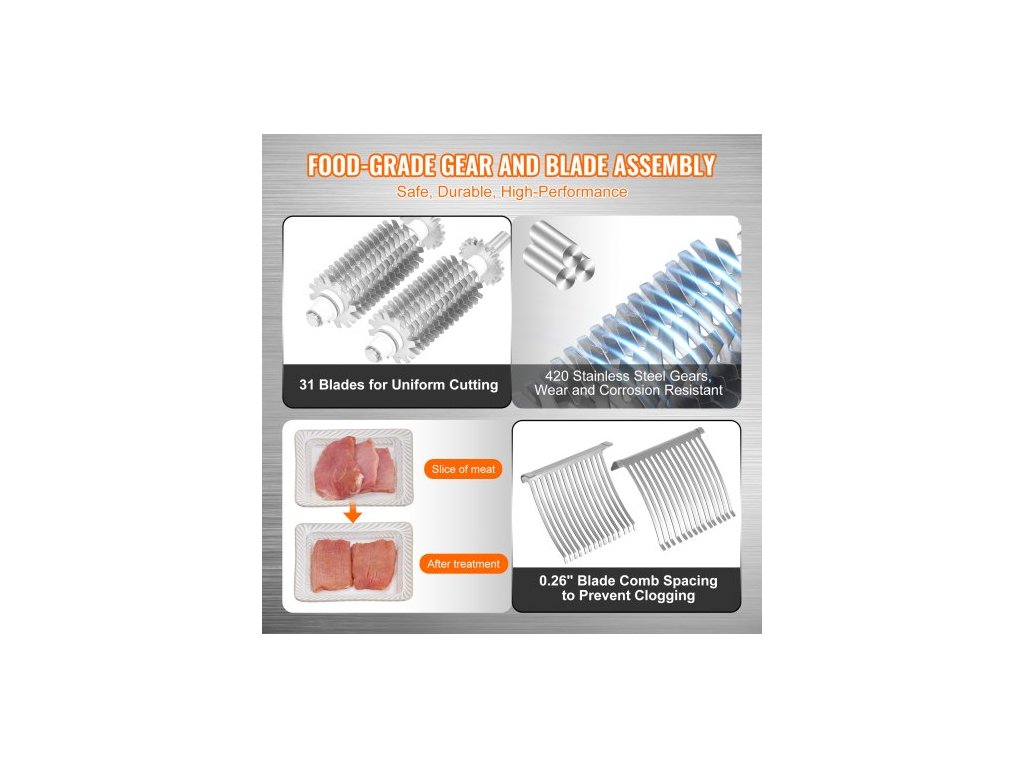 FOOD-GRADE GEAR AND BLADE ASSEMBLY
Safe, Durable, High-Performance

31 Blades for Uniform Cutting

420 Stainless Steel Gears, Wear and Corrosion Resistant

Slice of meat

After treatment

0.26" Blade Comb Spacing to Prevent Clogging