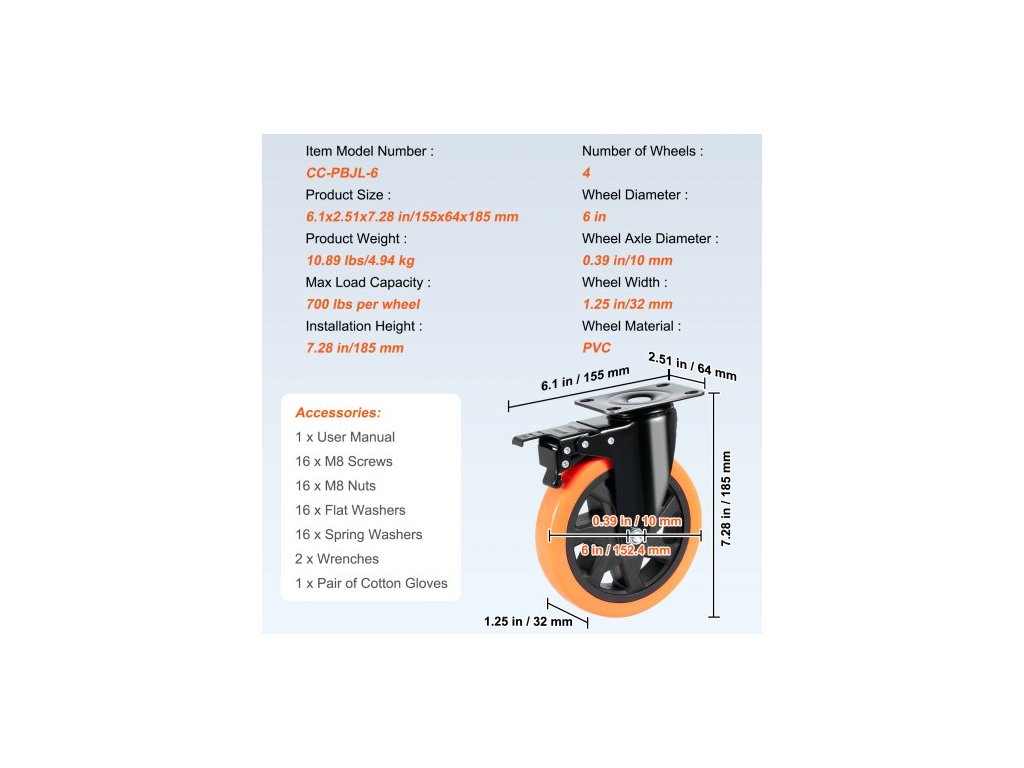 Item Model Number :
CC-PBJL-6
Product Size :
6.1x2.51x7.28 in/155x64x185 mm
Product Weight :
10.89 lbs/4.94 kg
Max Load Capacity :
700 lbs per wheel
Installation Height :
7.28 in/185 mm

Number of Wheels :
4
Wheel Diameter :
6 in
Wheel Axle Diameter :
0.39 in/10 mm
Wheel Width :
1.25 in/32 mm
Wheel Material :
PVC

Accessories:
1 x User Manual
16 x M8 Screws
16 x M8 Nuts
16 x Flat Washers
16 x Spring Washers
2 x Wrenches
1 x Pair of Cotton Gloves

6.1 in / 155 mm
2.51 in / 64 mm
7.28 in / 185 mm
0.39 in / 10 mm
6 in / 152.4 mm
1.25 in / 32 mm