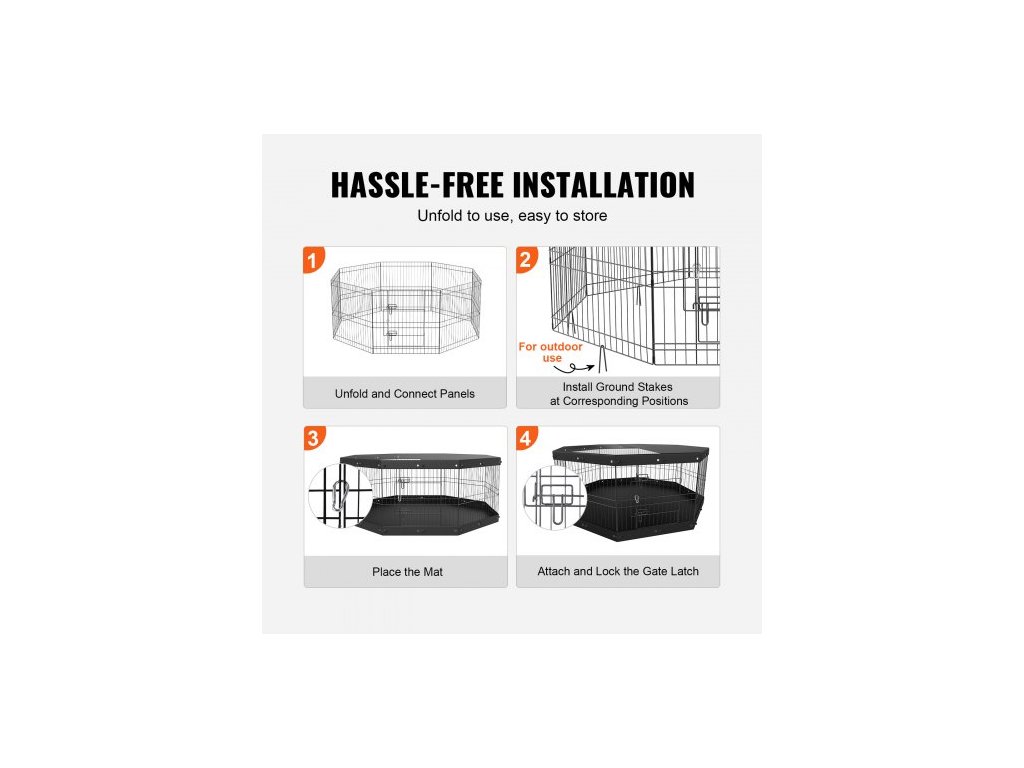 HASSLE-FREE INSTALLATION
Unfold to use, easy to store

1
Unfold and Connect Panels

2
For outdoor use
Install Ground Stakes at Corresponding Positions

3
Place the Mat

4
Attach and Lock the Gate Latch