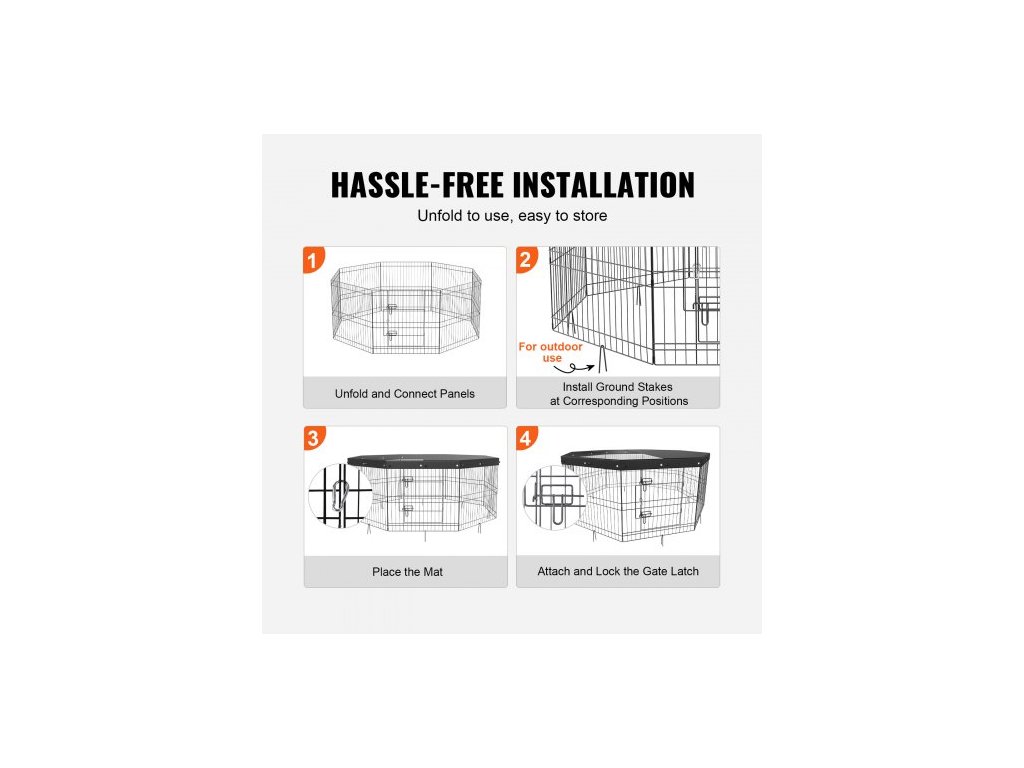 HASSLE-FREE INSTALLATION

Unfold to use, easy to store

1

Unfold and Connect Panels

2

For outdoor use

Install Ground Stakes at Corresponding Positions

3

Place the Mat

4

Attach and Lock the Gate Latch