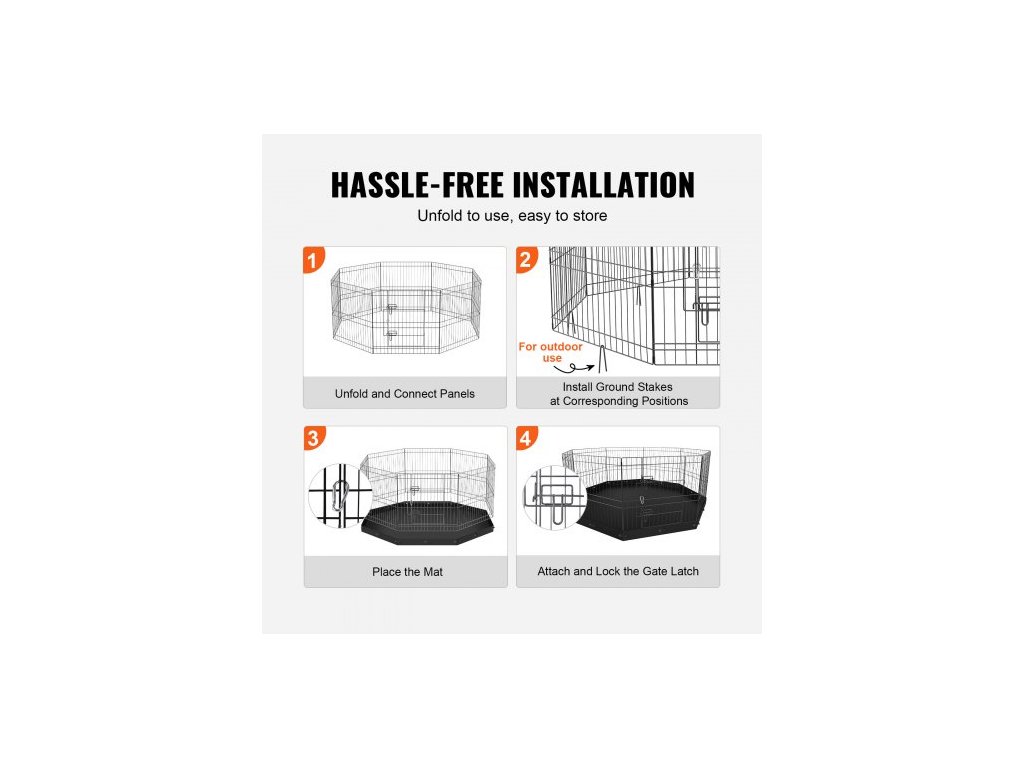 HASSLE-FREE INSTALLATION

Unfold to use, easy to store

1

Unfold and Connect Panels

2

For outdoor use

Install Ground Stakes at Corresponding Positions

3

Place the Mat

4

Attach and Lock the Gate Latch