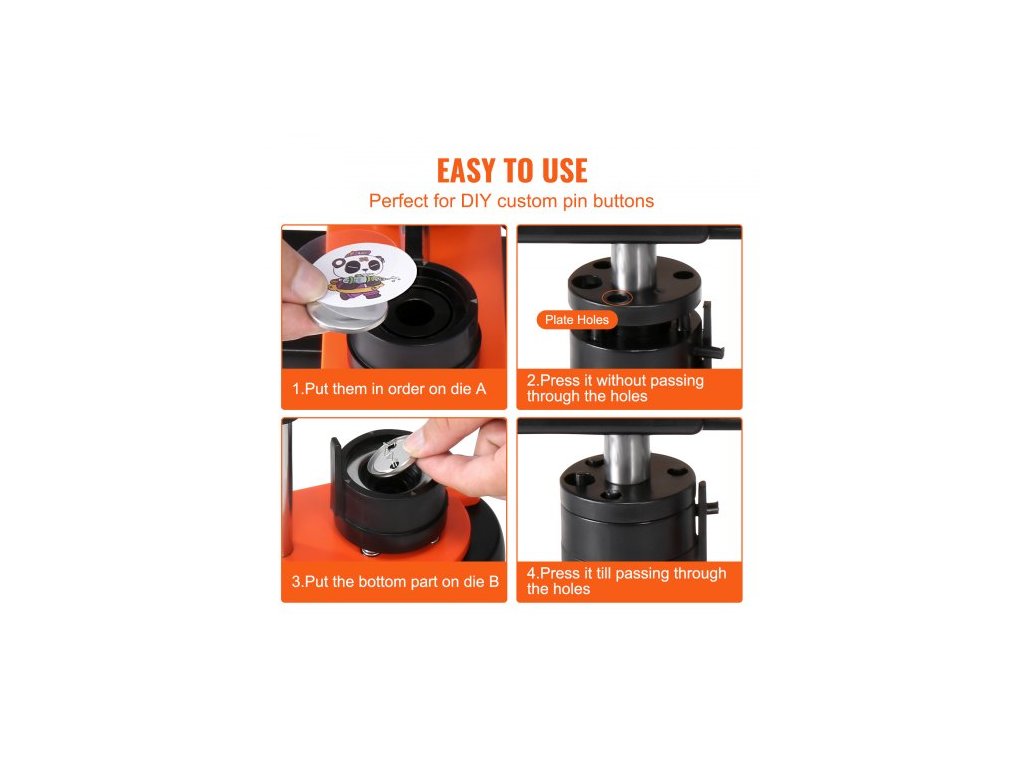 EASY TO USE

Perfect for DIY custom pin buttons

1.Put them in order on die A

Plate Holes

2.Press it without passing through the holes

3.Put the bottom part on die B

4.Press it till passing through the holes