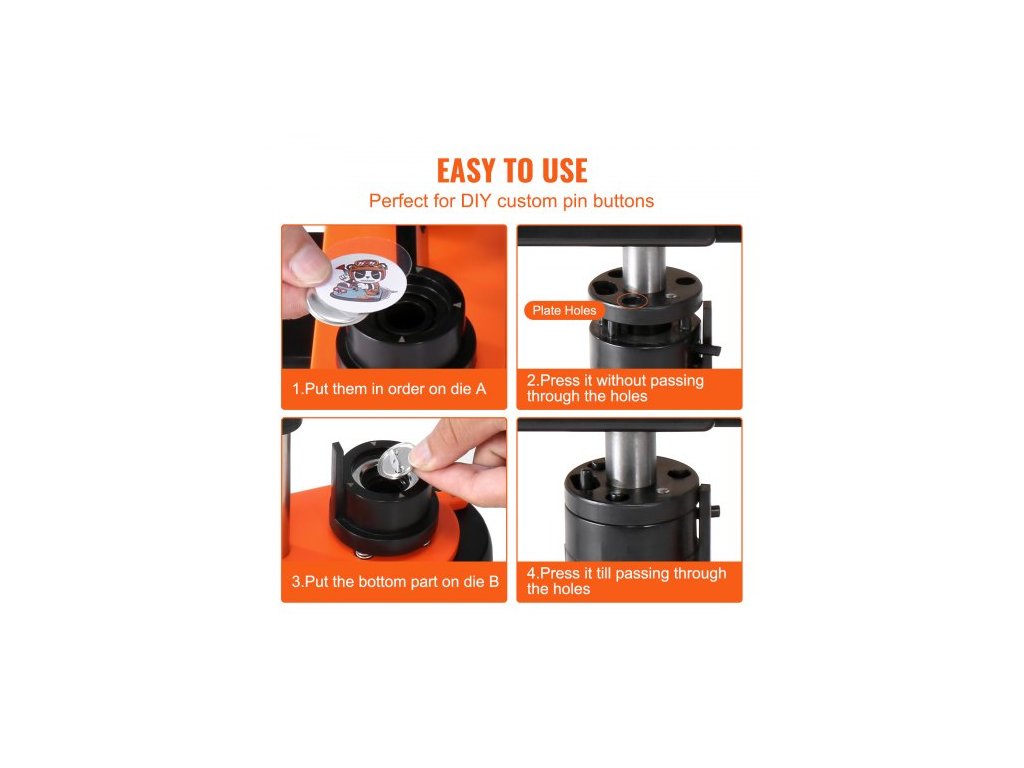 EASY TO USE
Perfect for DIY custom pin buttons

1.Put them in order on die A

Plate Holes

2.Press it without passing through the holes

3.Put the bottom part on die B

4.Press it till passing through the holes