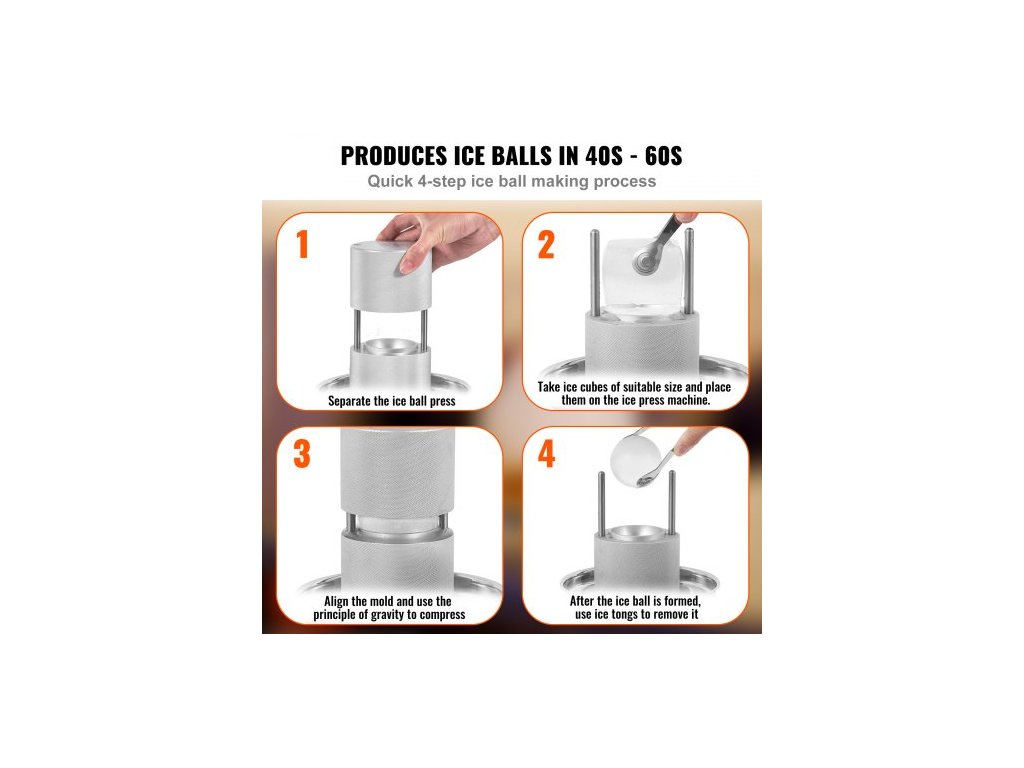 PRODUCES ICE BALLS IN 40S - 60S
Quick 4-step ice ball making process

1
Separate the ice ball press

2
Take ice cubes of suitable size and place them on the ice press machine.

3
Align the mold and use the principle of gravity to compress

4
After the ice ball is formed, use ice tongs to remove it