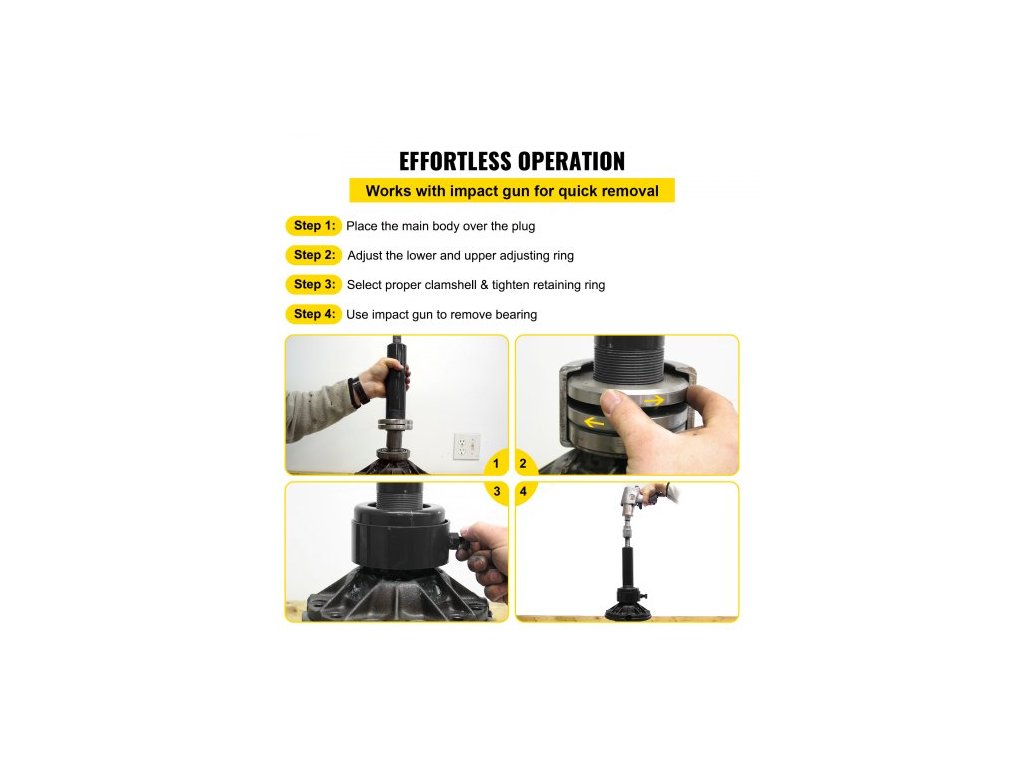 EFFORTLESS OPERATION

Works with impact gun for quick removal

Step 1: Place the main body over the plug

Step 2: Adjust the lower and upper adjusting ring

Step 3: Select proper clamshell & tighten retaining ring

Step 4: Use impact gun to remove bearing

1

2

3

4