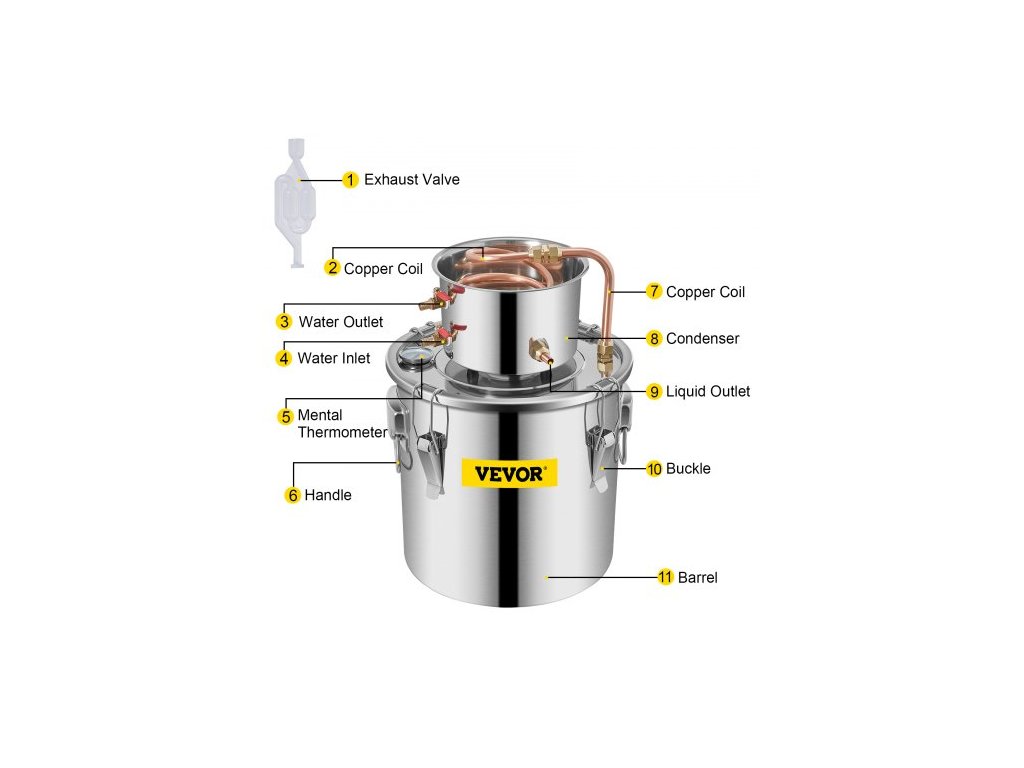 1 Exhaust Valve

2 Copper Coil

3 Water Outlet

4 Water Inlet

5 Mental Thermometer

6 Handle

7 Copper Coil

8 Condenser

9 Liquid Outlet

10 Buckle

11 Barrel

VEVOR