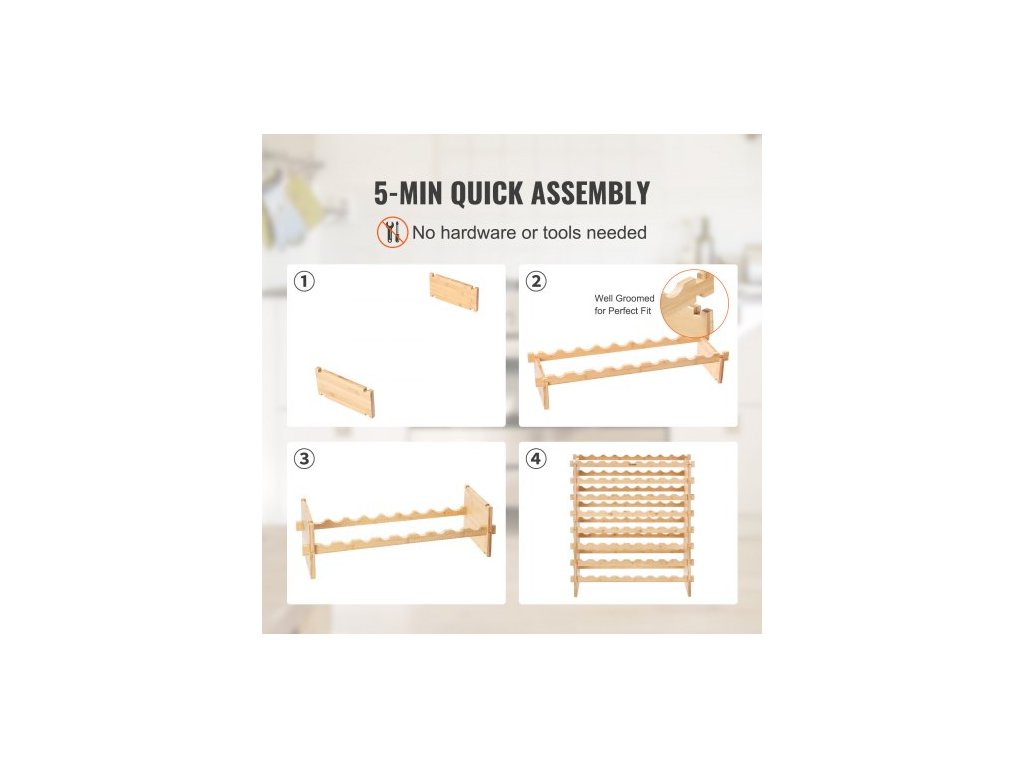 5-MIN QUICK ASSEMBLY

No hardware or tools needed

①

②

Well Groomed for Perfect Fit

③

④