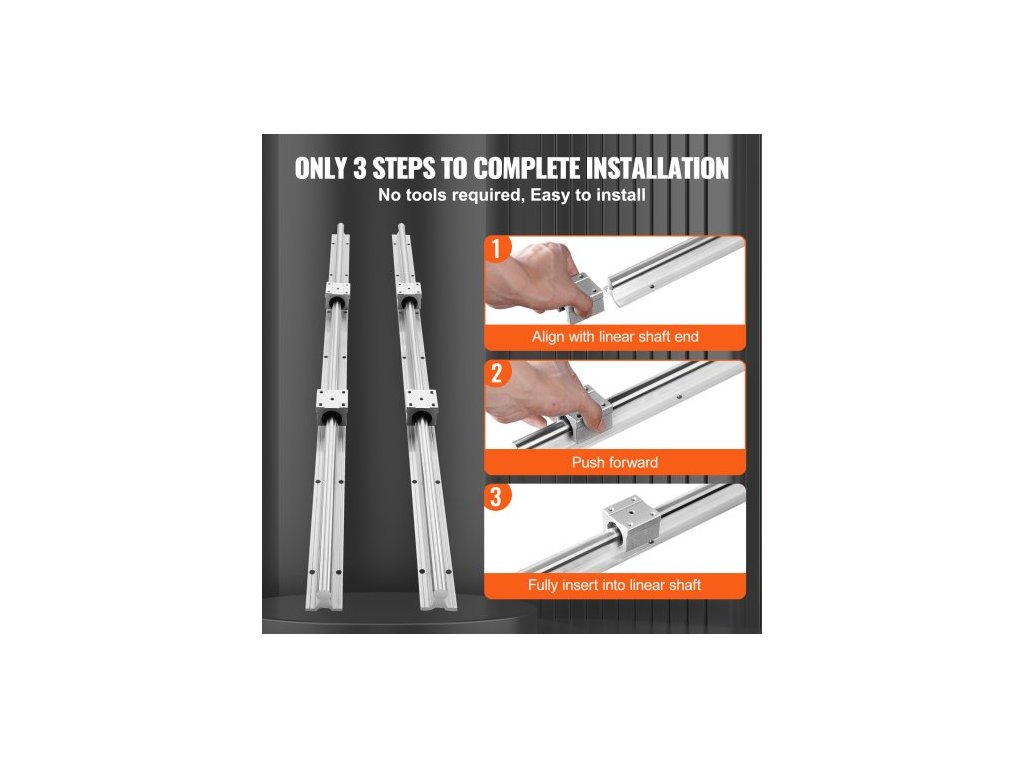 ONLY 3 STEPS TO COMPLETE INSTALLATION
No tools required, Easy to install

1
Align with linear shaft end

2
Push forward

3
Fully insert into linear shaft