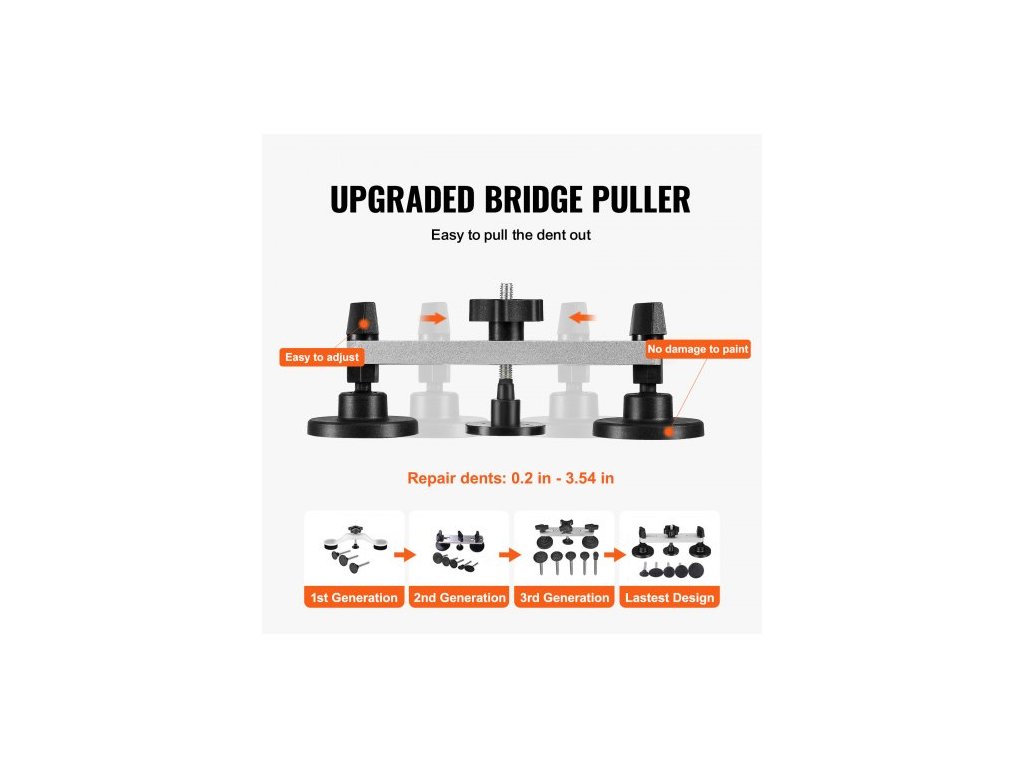 UPGRADED BRIDGE PULLER

Easy to pull the dent out

Easy to adjust

No damage to paint

Repair dents: 0.2 in - 3.54 in

1st Generation

2nd Generation

3rd Generation

Lastest Design