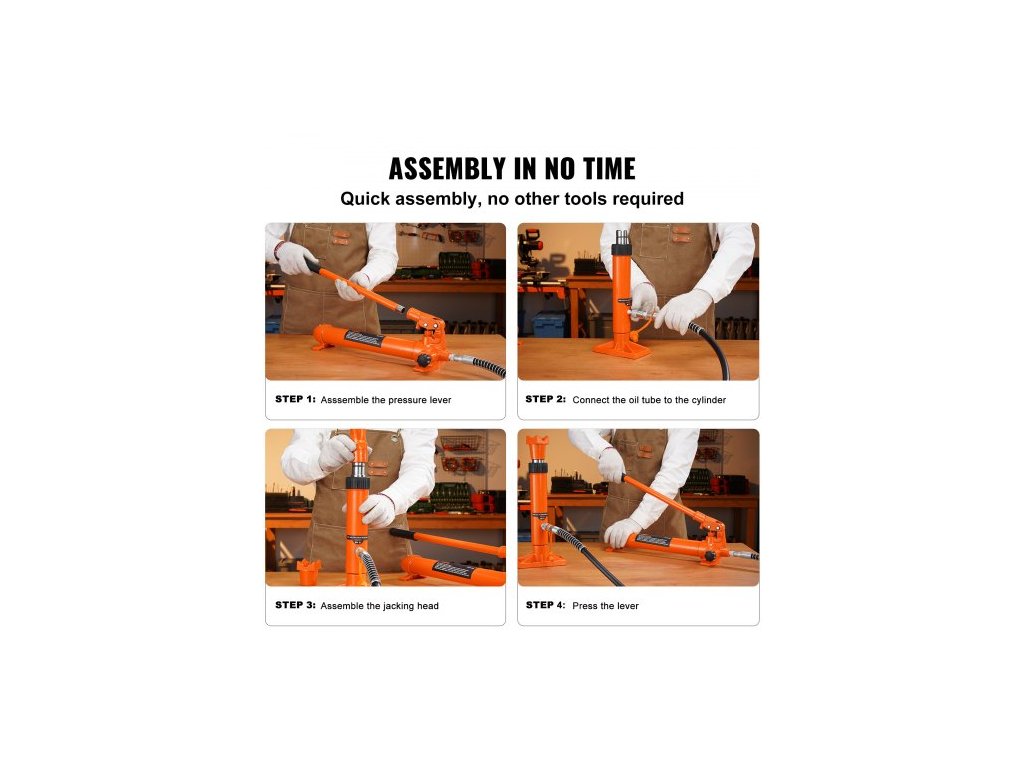 ASSEMBLY IN NO TIME

Quick assembly, no other tools required

STEP 1: Asssemble the pressure lever

STEP 2: Connect the oil tube to the cylinder

STEP 3: Assemble the jacking head

STEP 4: Press the lever