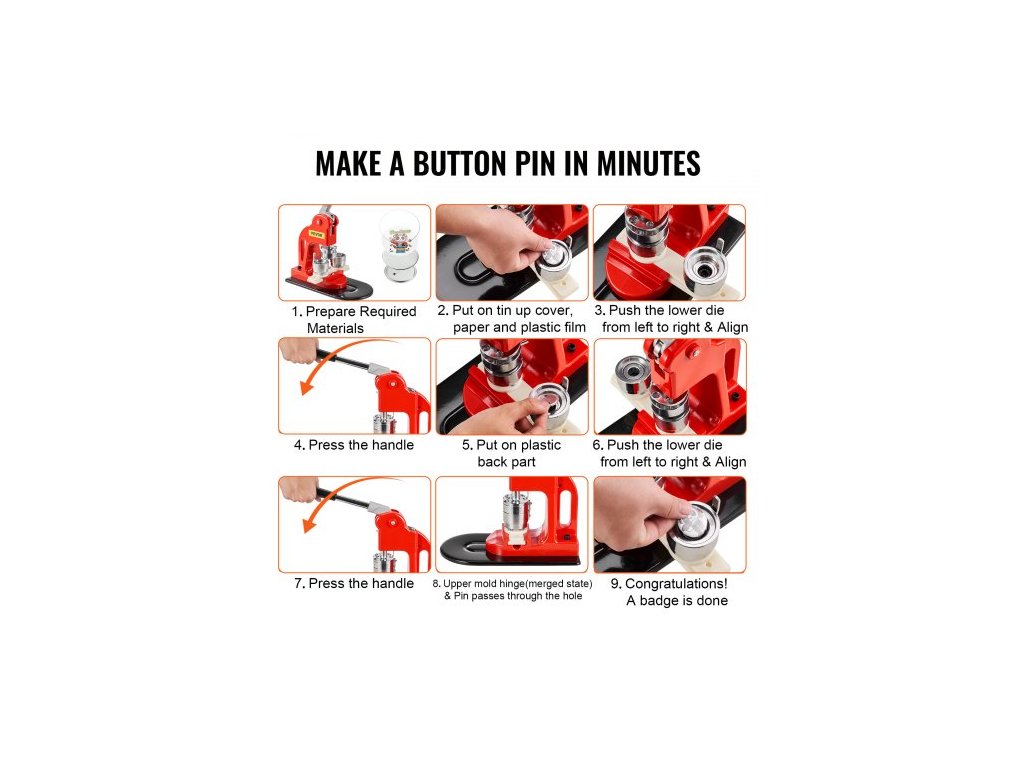 MAKE A BUTTON PIN IN MINUTES

1. Prepare Required Materials

2. Put on tin up cover, paper and plastic film

3. Push the lower die from left to right & Align

4. Press the handle

5. Put on plastic back part

6. Push the lower die from left to right & Align

7. Press the handle

8. Upper mold hinge(merged state) & Pin passes through the hole

9. Congratulations! A badge is done