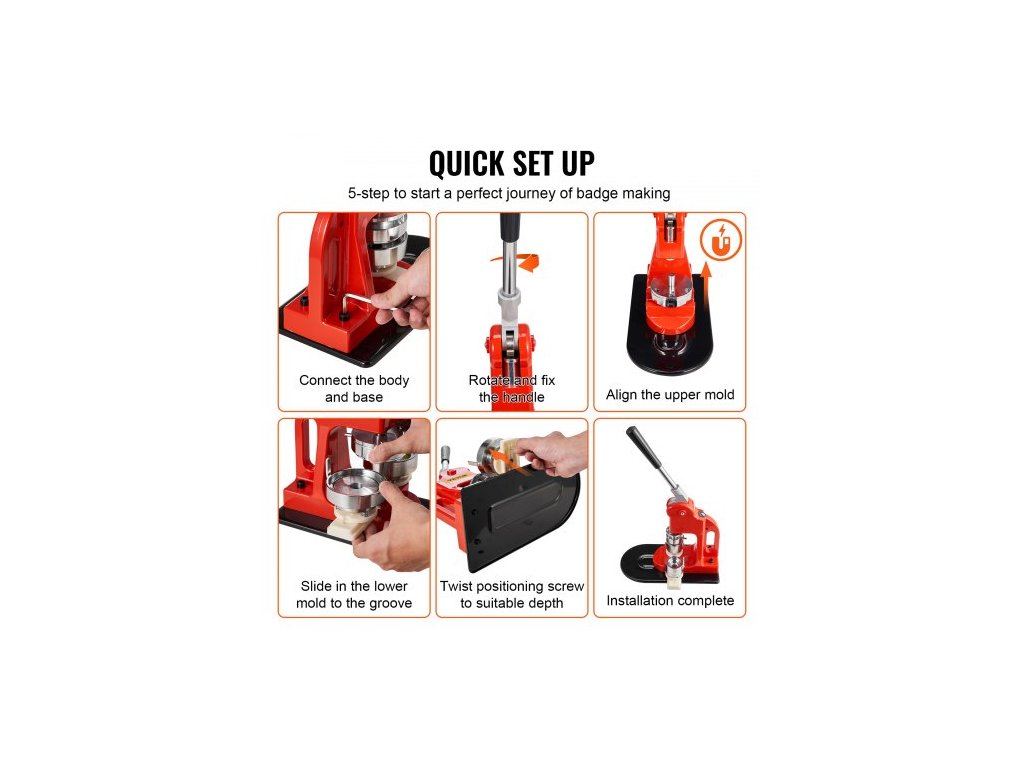 QUICK SET UP

5-step to start a perfect journey of badge making

Connect the body and base

Rotate and fix the handle

Align the upper mold

Slide in the lower mold to the groove

Twist positioning screw to suitable depth

Installation complete