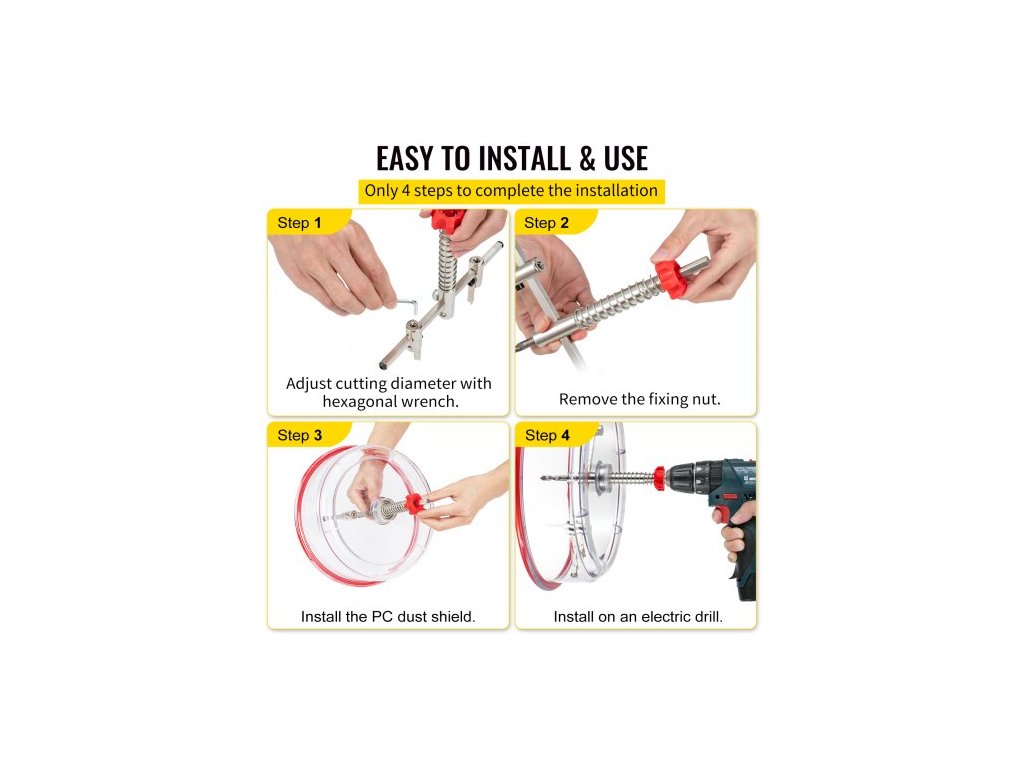 EASY TO INSTALL & USE

Only 4 steps to complete the installation

Step 1

Adjust cutting diameter with hexagonal wrench.

Step 2

Remove the fixing nut.

Step 3

Install the PC dust shield.

Step 4

Install on an electric drill.