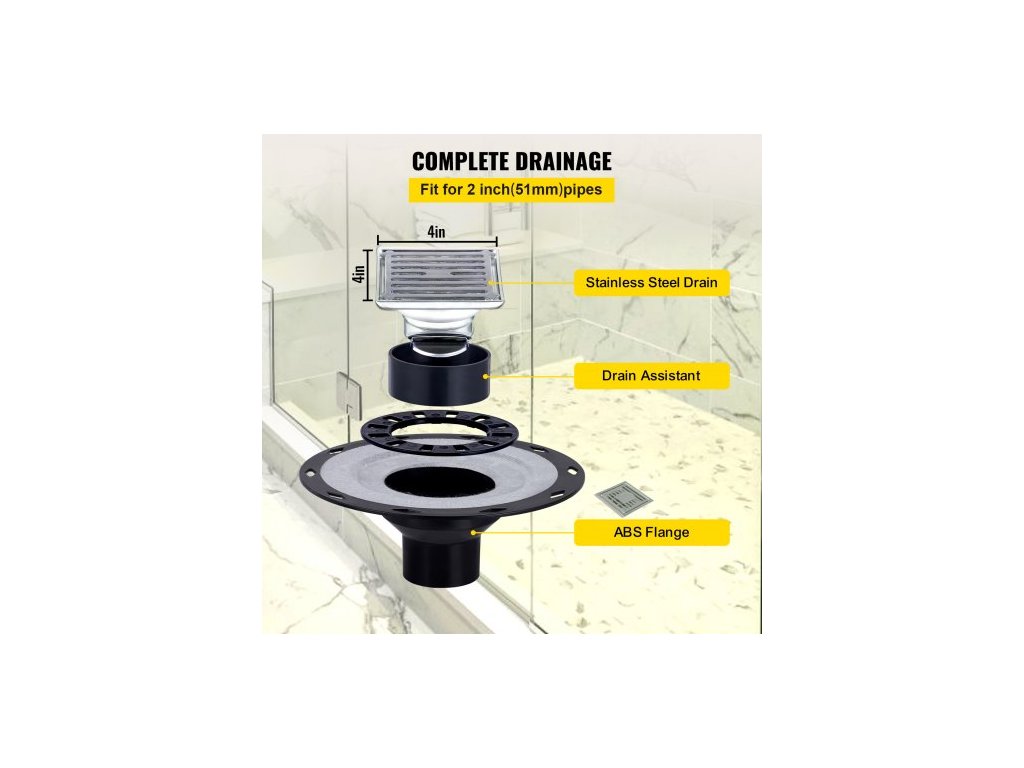 COMPLETE DRAINAGE

Fit for 2 inch(51mm)pipes

4in

4in

Stainless Steel Drain

Drain Assistant

ABS Flange