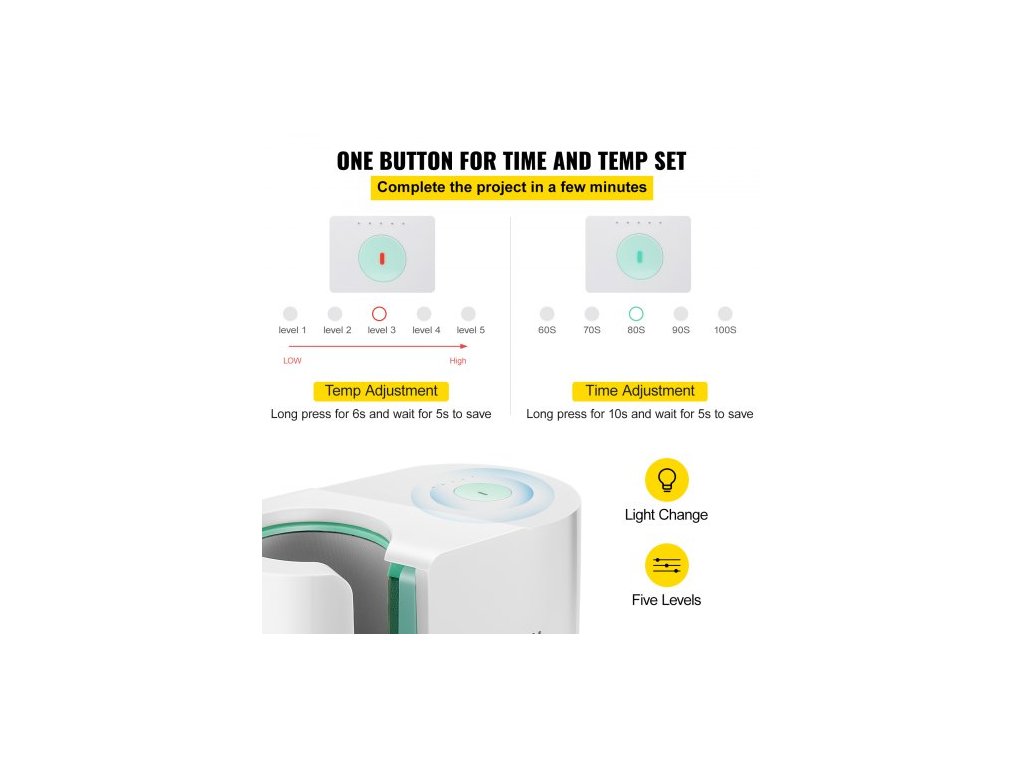 ONE BUTTON FOR TIME AND TEMP SET

Complete the project in a few minutes

level 1 level 2 level 3 level 4 level 5

LOW High

Temp Adjustment

Long press for 6s and wait for 5s to save

60S 70S 80S 90S 100S

Time Adjustment

Long press for 10s and wait for 5s to save

Light Change

Five Levels