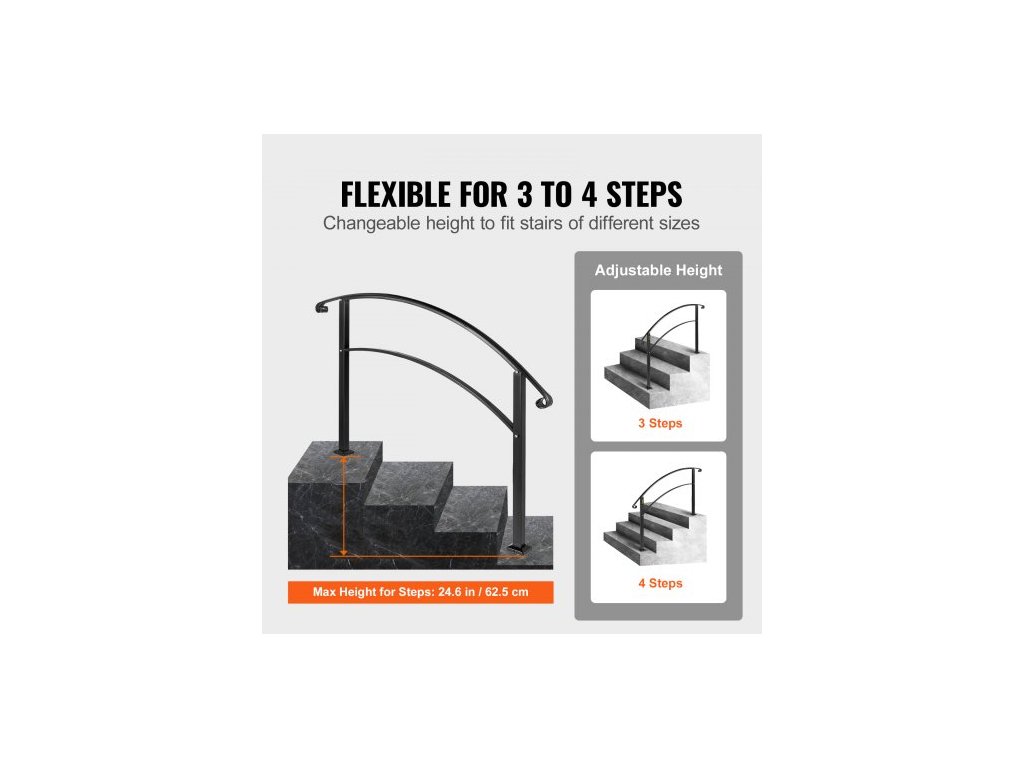 FLEXIBLE FOR 3 TO 4 STEPS
Changeable height to fit stairs of different sizes

Max Height for Steps: 24.6 in / 62.5 cm

Adjustable Height

3 Steps

4 Steps