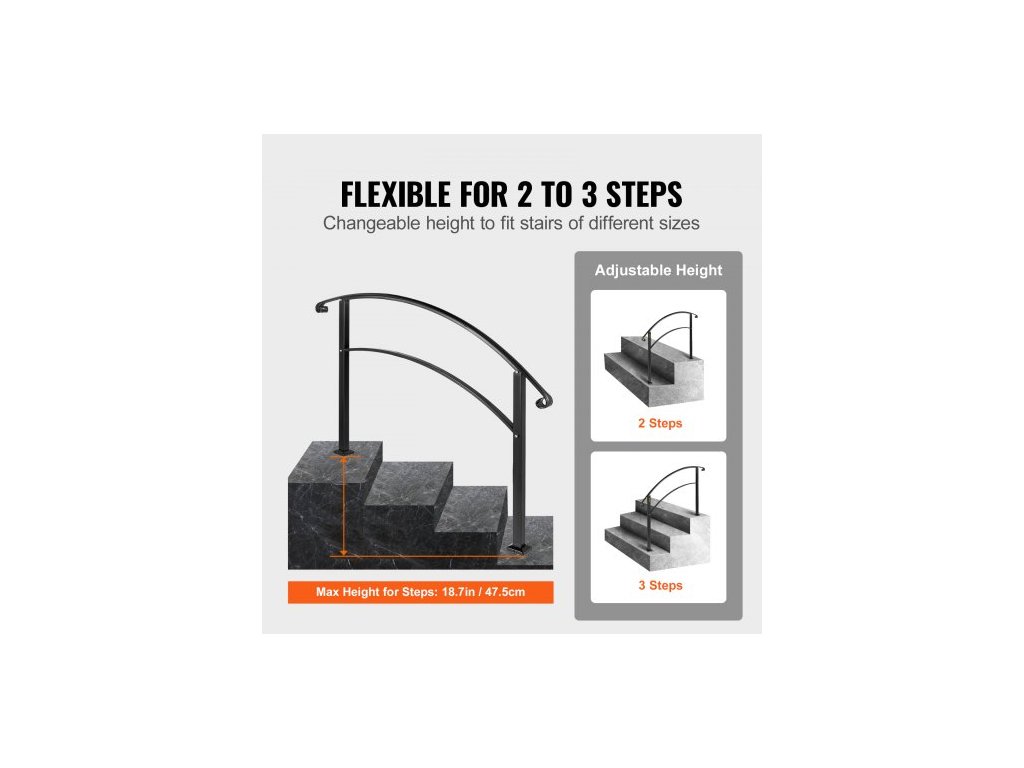 FLEXIBLE FOR 2 TO 3 STEPS
Changeable height to fit stairs of different sizes

Max Height for Steps: 18.7in / 47.5cm

Adjustable Height

2 Steps

3 Steps