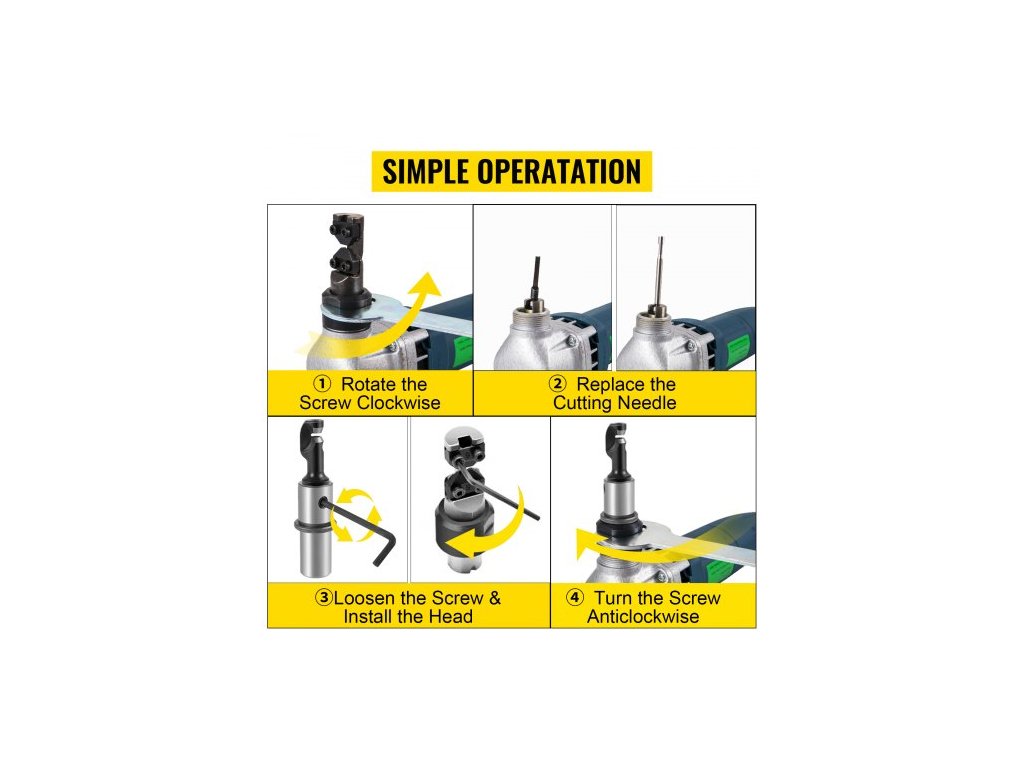 SIMPLE OPERATATION

① Rotate the Screw Clockwise

② Replace the Cutting Needle

③Loosen the Screw & Install the Head

④ Turn the Screw Anticlockwise