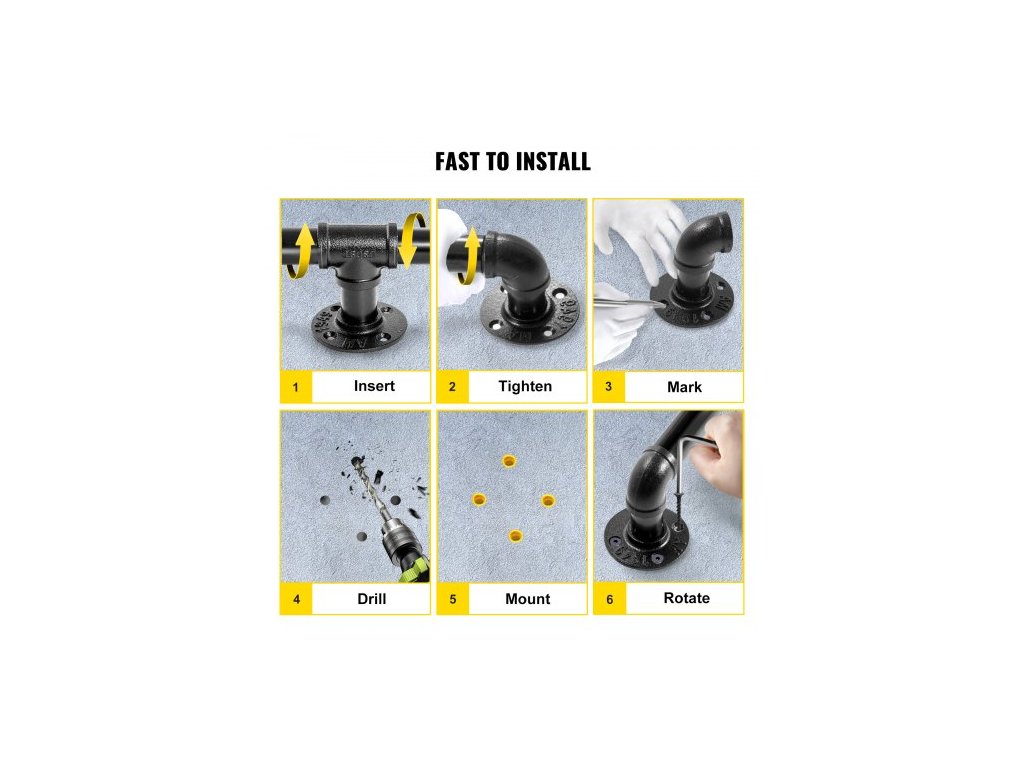 FAST TO INSTALL

1 Insert

2 Tighten

3 Mark

4 Drill

5 Mount

6 Rotate