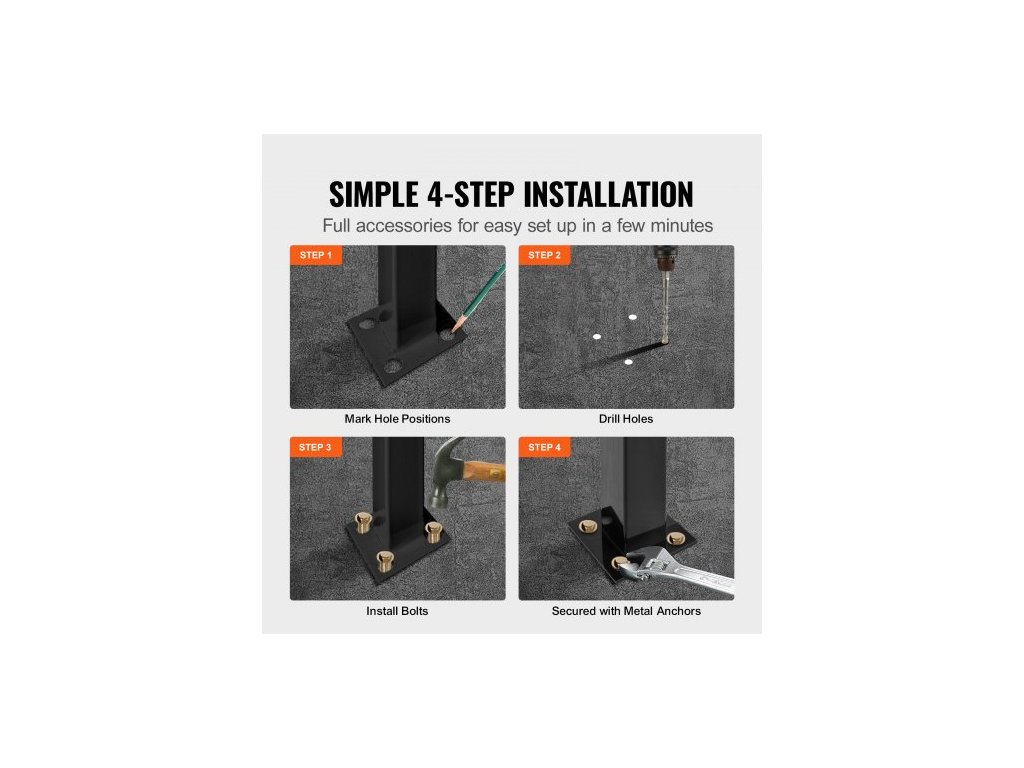 SIMPLE 4-STEP INSTALLATION
Full accessories for easy set up in a few minutes

STEP 1
Mark Hole Positions

STEP 2
Drill Holes

STEP 3
Install Bolts

STEP 4
Secured with Metal Anchors