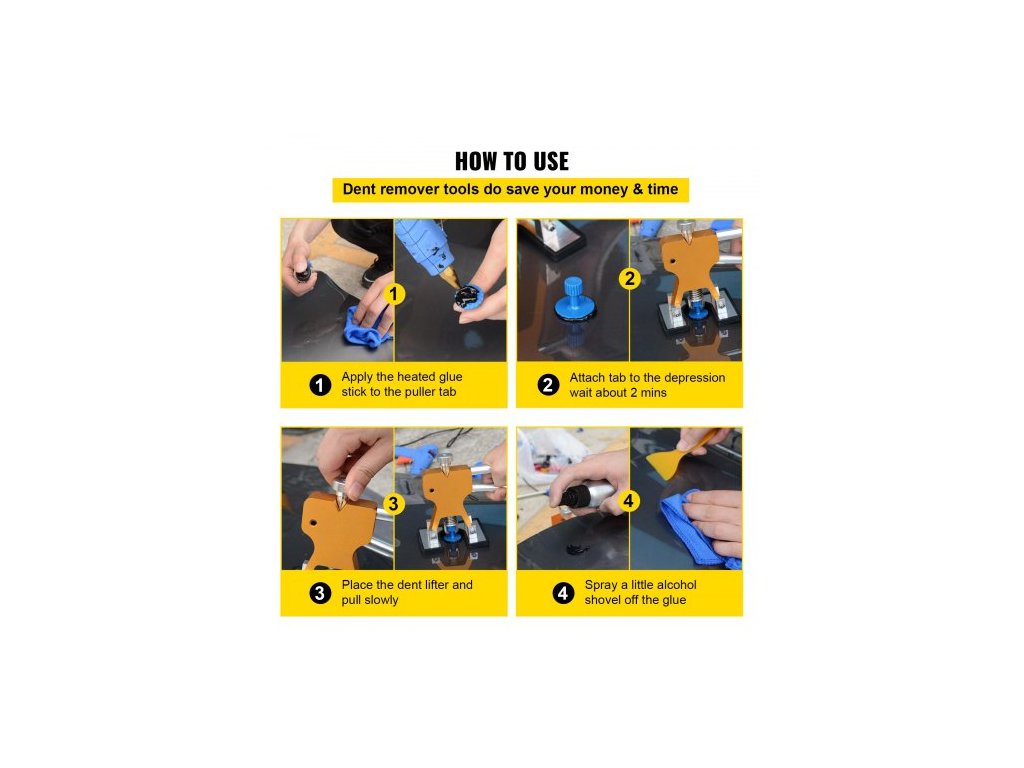 HOW TO USE

Dent remover tools do save your money & time

1

1 Apply the heated glue stick to the puller tab

2

2 Attach tab to the depression wait about 2 mins

3

3 Place the dent lifter and pull slowly

4

4 Spray a little alcohol shovel off the glue