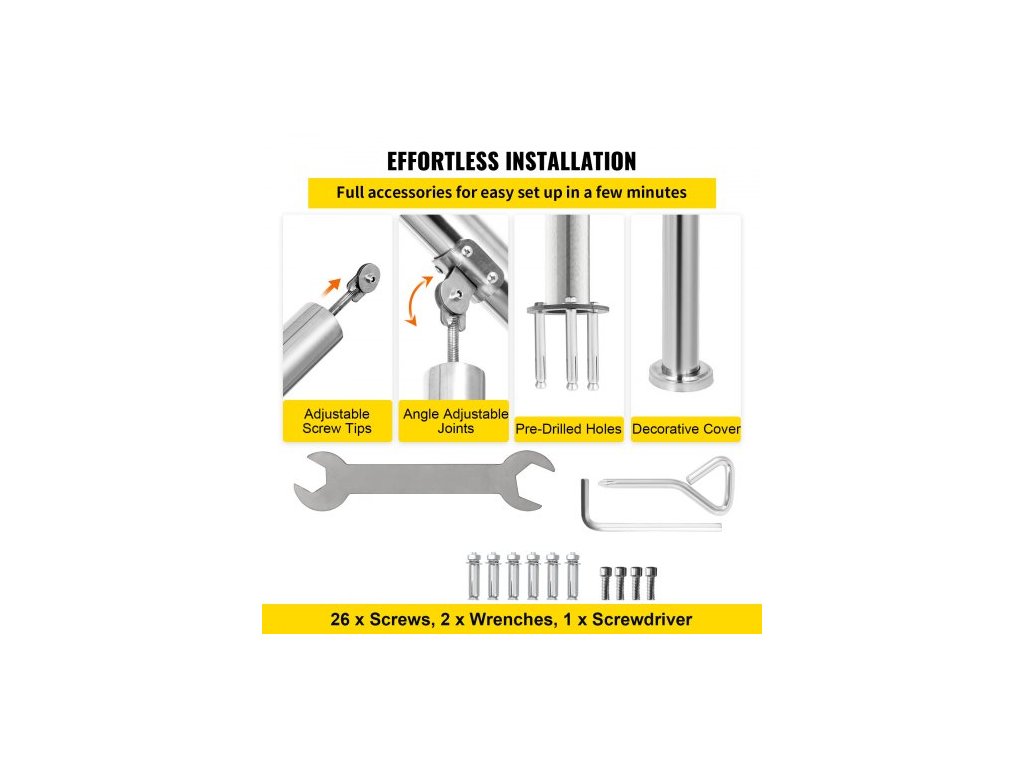 EFFORTLESS INSTALLATION

Full accessories for easy set up in a few minutes

Adjustable Screw Tips

Angle Adjustable Joints

Pre-Drilled Holes

Decorative Cover

26 x Screws, 2 x Wrenches, 1 x Screwdriver