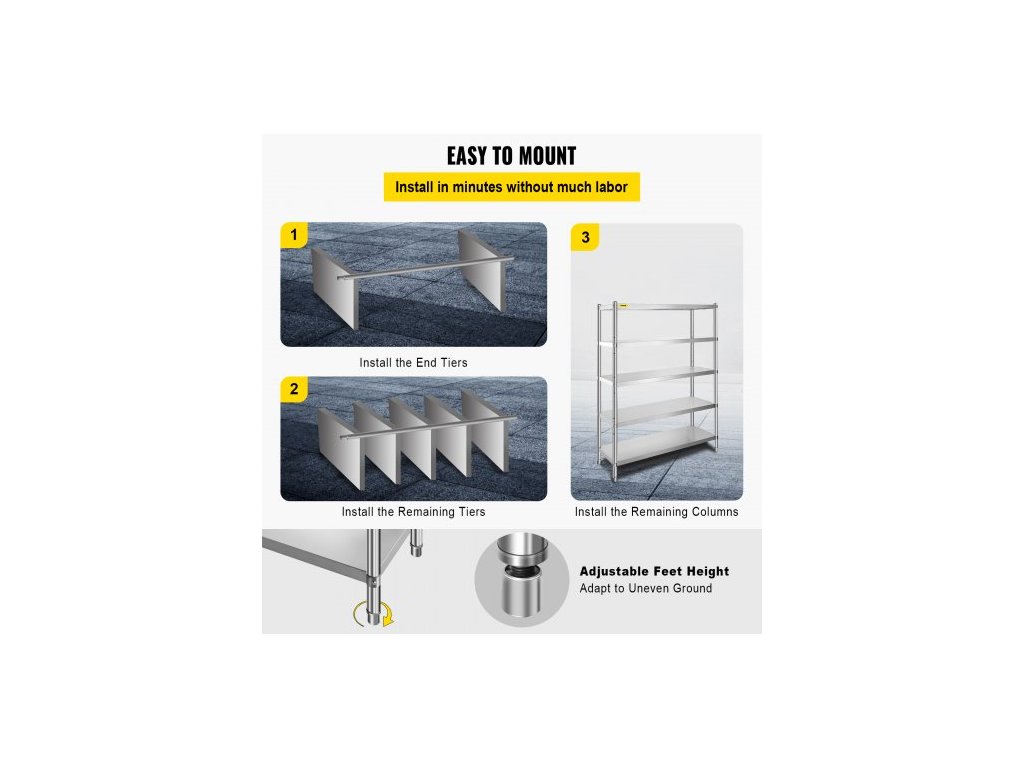 EASY TO MOUNT

Install in minutes without much labor

1

Install the End Tiers

2

Install the Remaining Tiers

3

Install the Remaining Columns

Adjustable Feet Height
Adapt to Uneven Ground