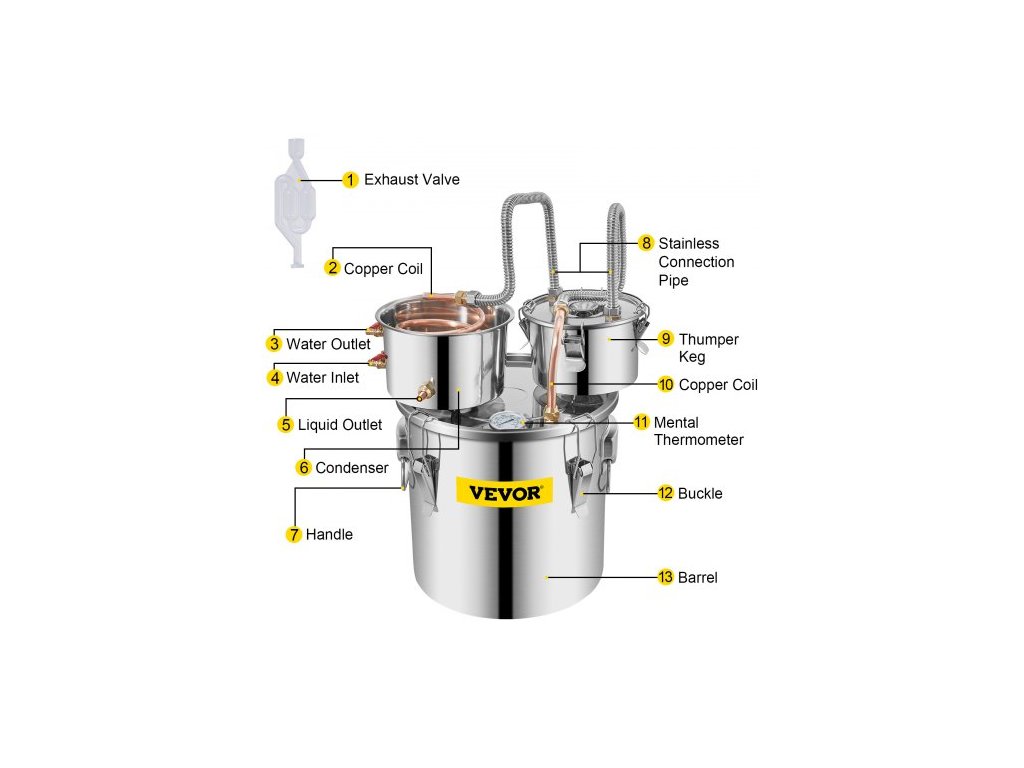 1 Exhaust Valve

2 Copper Coil

3 Water Outlet

4 Water Inlet

5 Liquid Outlet

6 Condenser

7 Handle

8 Stainless Connection Pipe

9 Thumper Keg

10 Copper Coil

11 Mental Thermometer

12 Buckle

13 Barrel

VEVOR