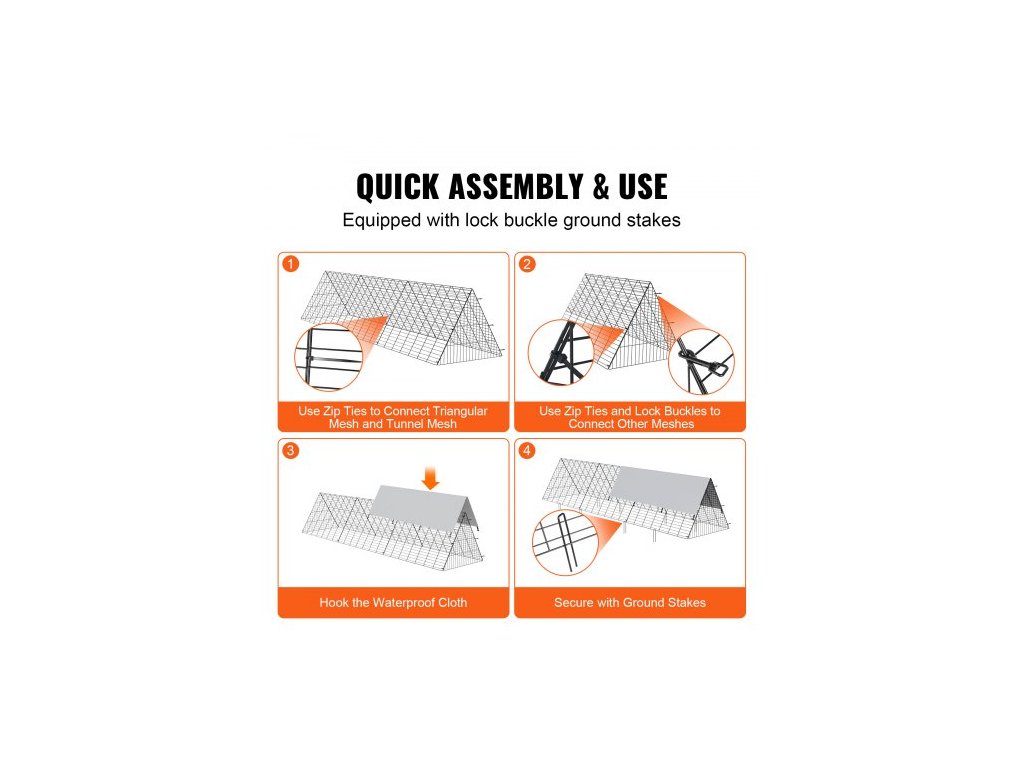 QUICK ASSEMBLY & USE

Equipped with lock buckle ground stakes

1

Use Zip Ties to Connect Triangular Mesh and Tunnel Mesh

2

Use Zip Ties and Lock Buckles to Connect Other Meshes

3

Hook the Waterproof Cloth

4

Secure with Ground Stakes