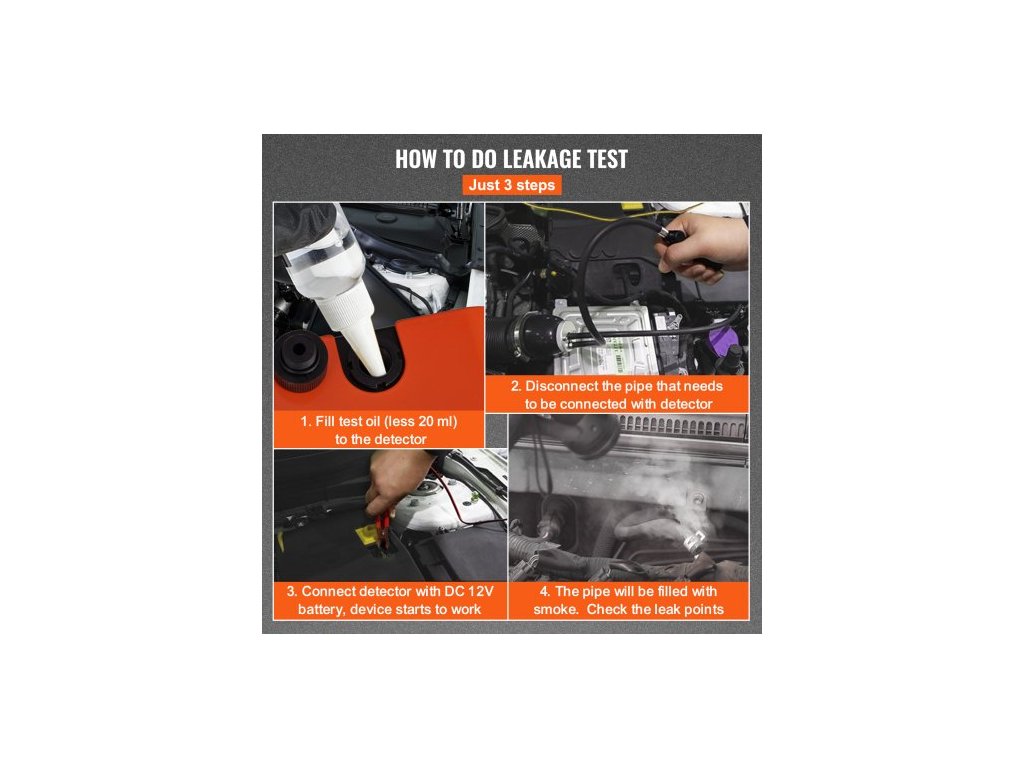 HOW TO DO LEAKAGE TEST
Just 3 steps

1. Fill test oil (less 20 ml) to the detector

2. Disconnect the pipe that needs to be connected with detector

3. Connect detector with DC 12V battery, device starts to work

4. The pipe will be filled with smoke. Check the leak points