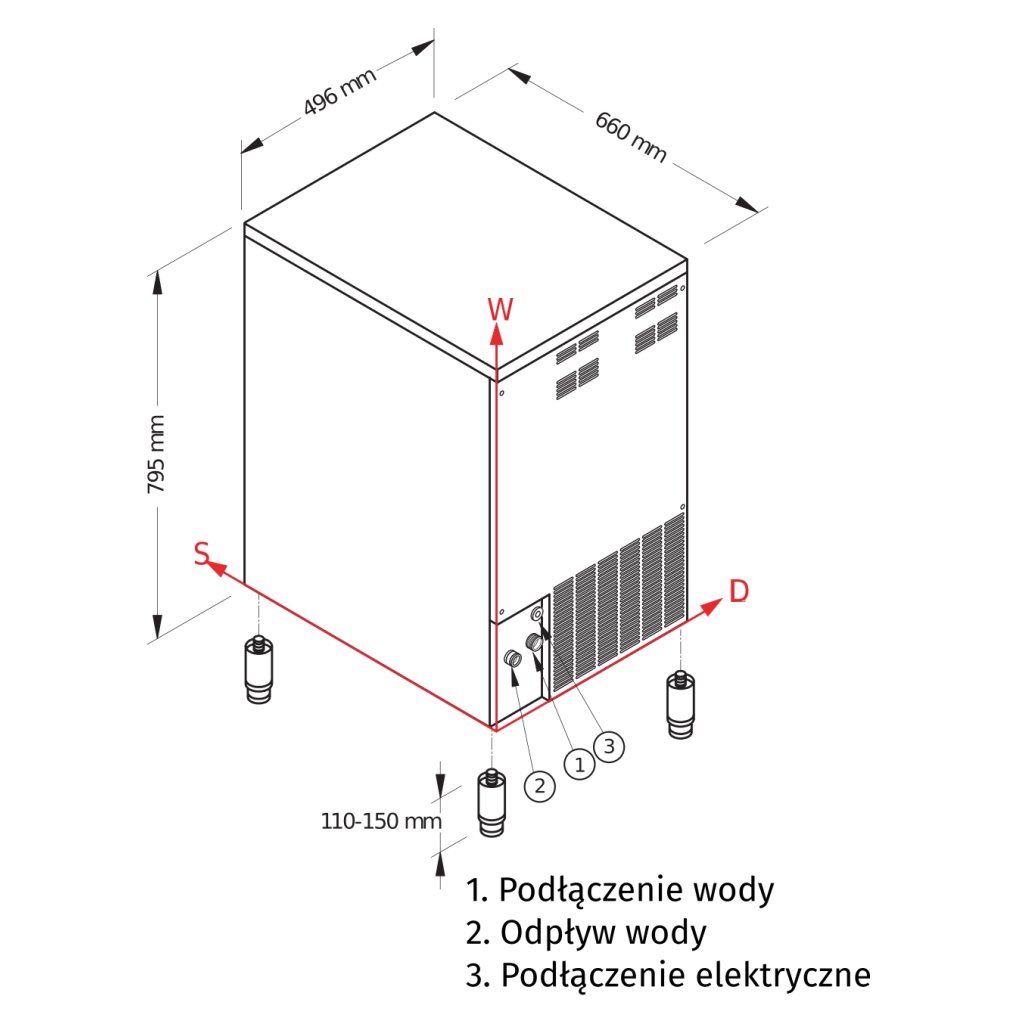 496 mm

660 mm

795 mm

W

S

D

3

1

2

110-150 mm

1. Podłączenie wody
2. Odpływ wody
3. Podłączenie elektryczne